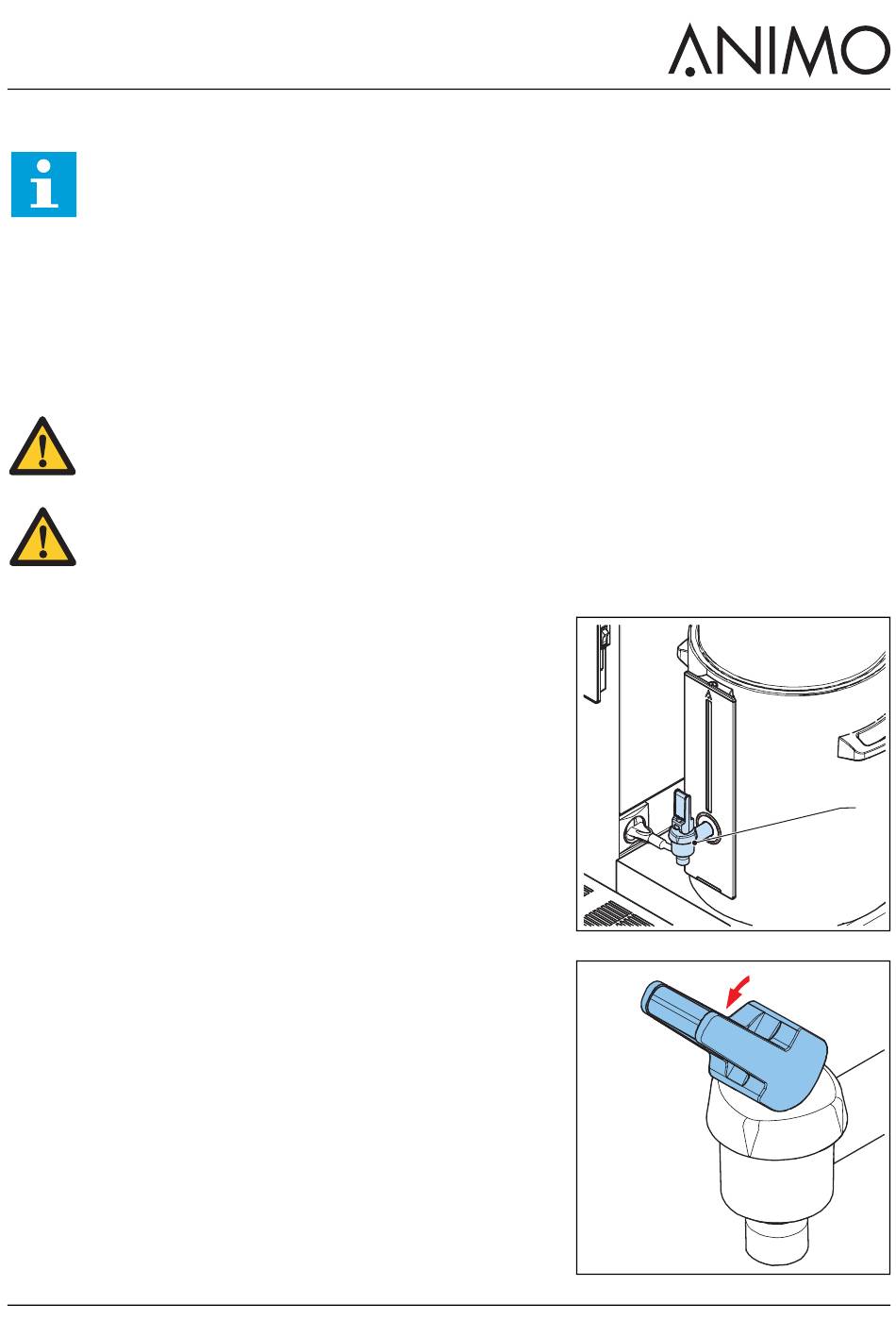 ANIMO