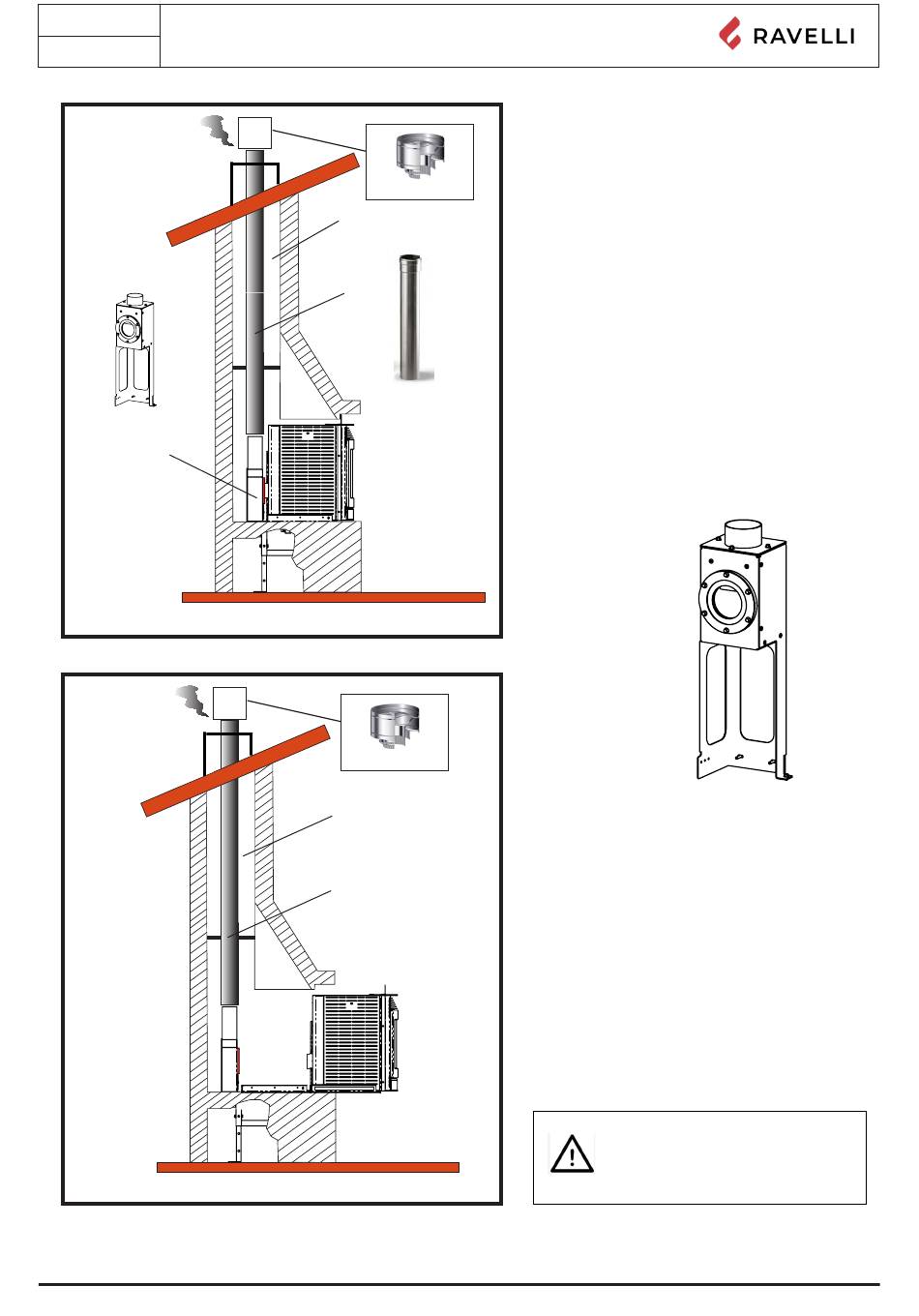 RAVELLI