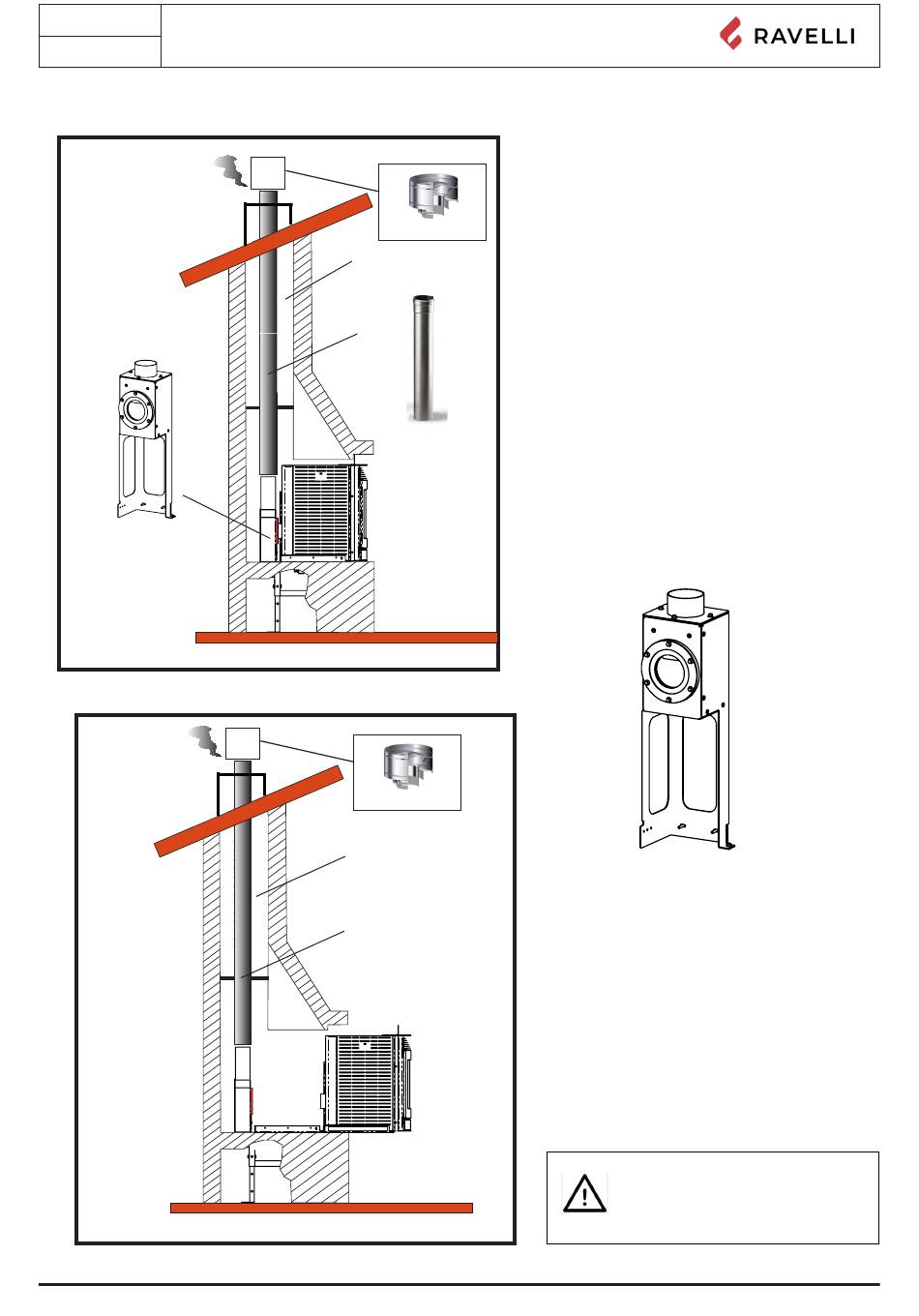 RAVELLI