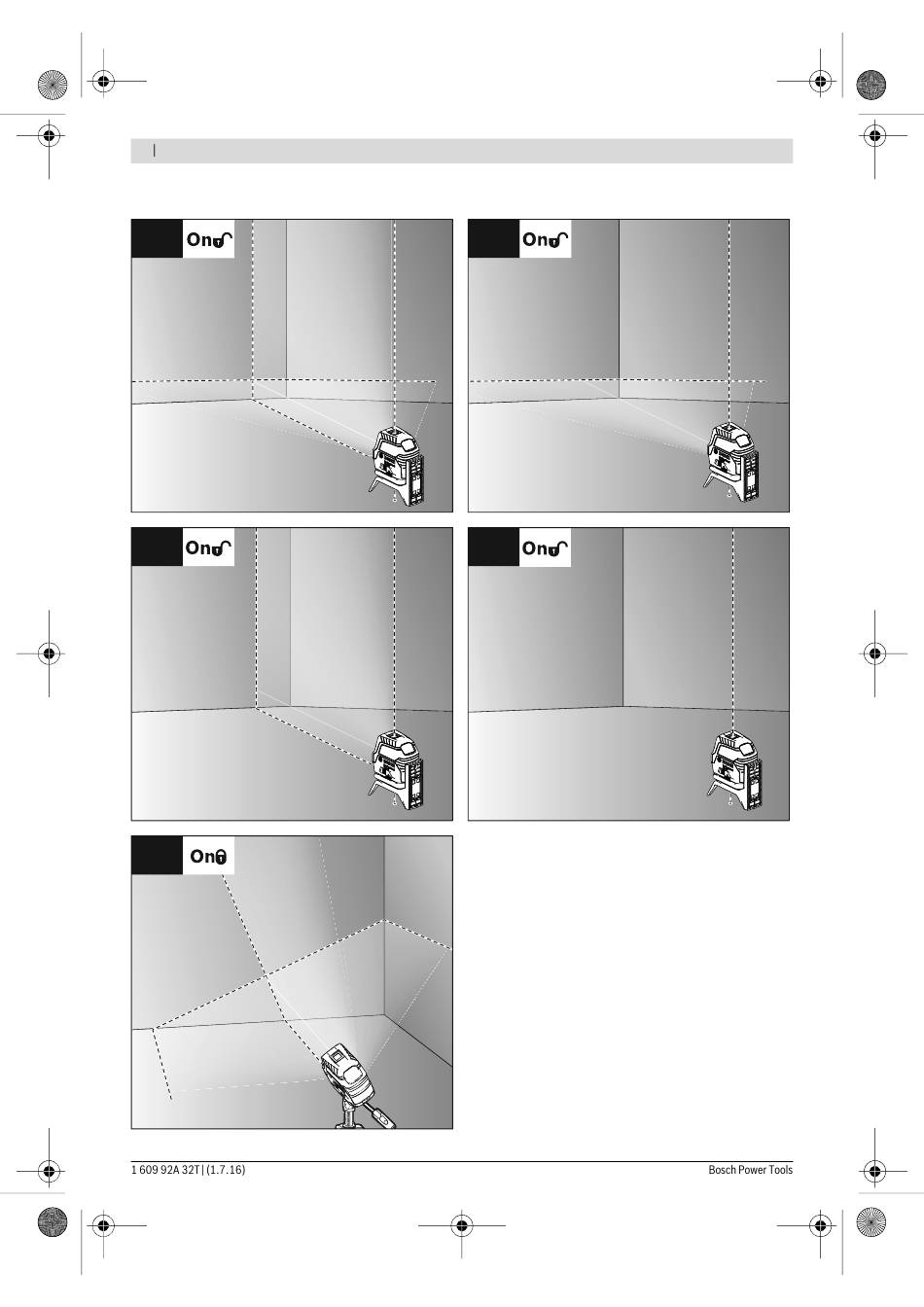 |

On

On

On

On

On

1 609 92A 32T | (1.7.16)

Bosch Power Tools