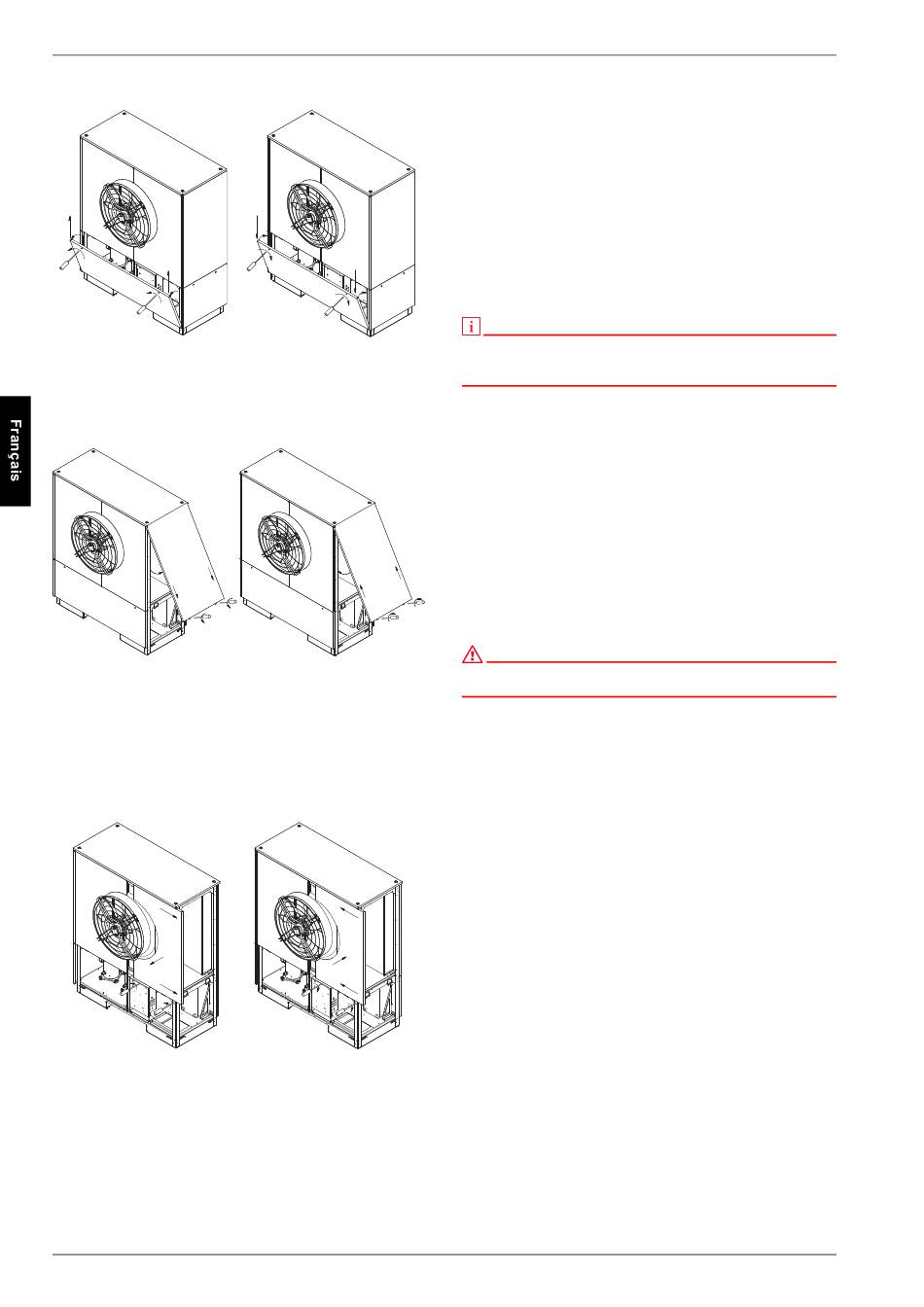 Français