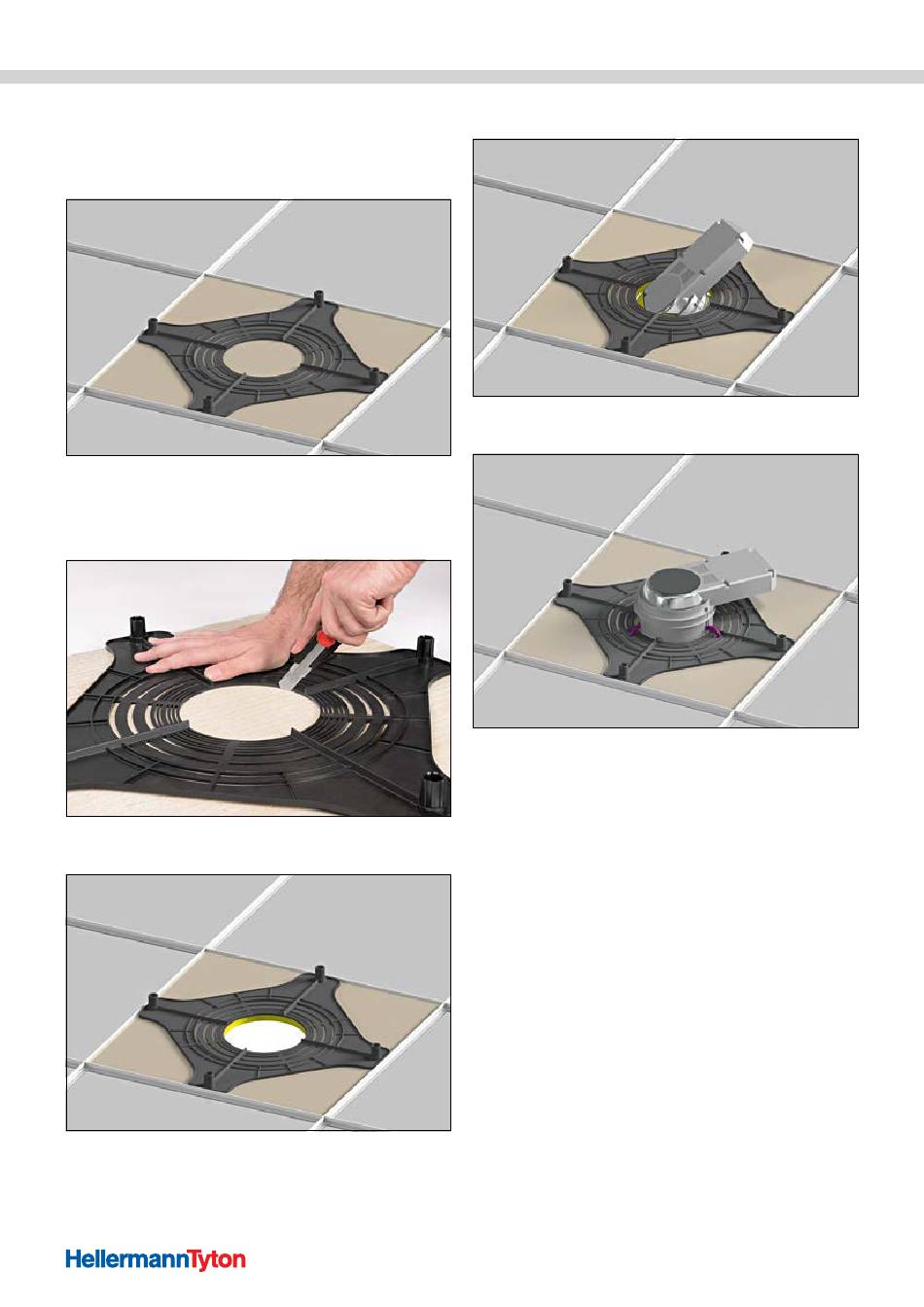 HellermannTyton