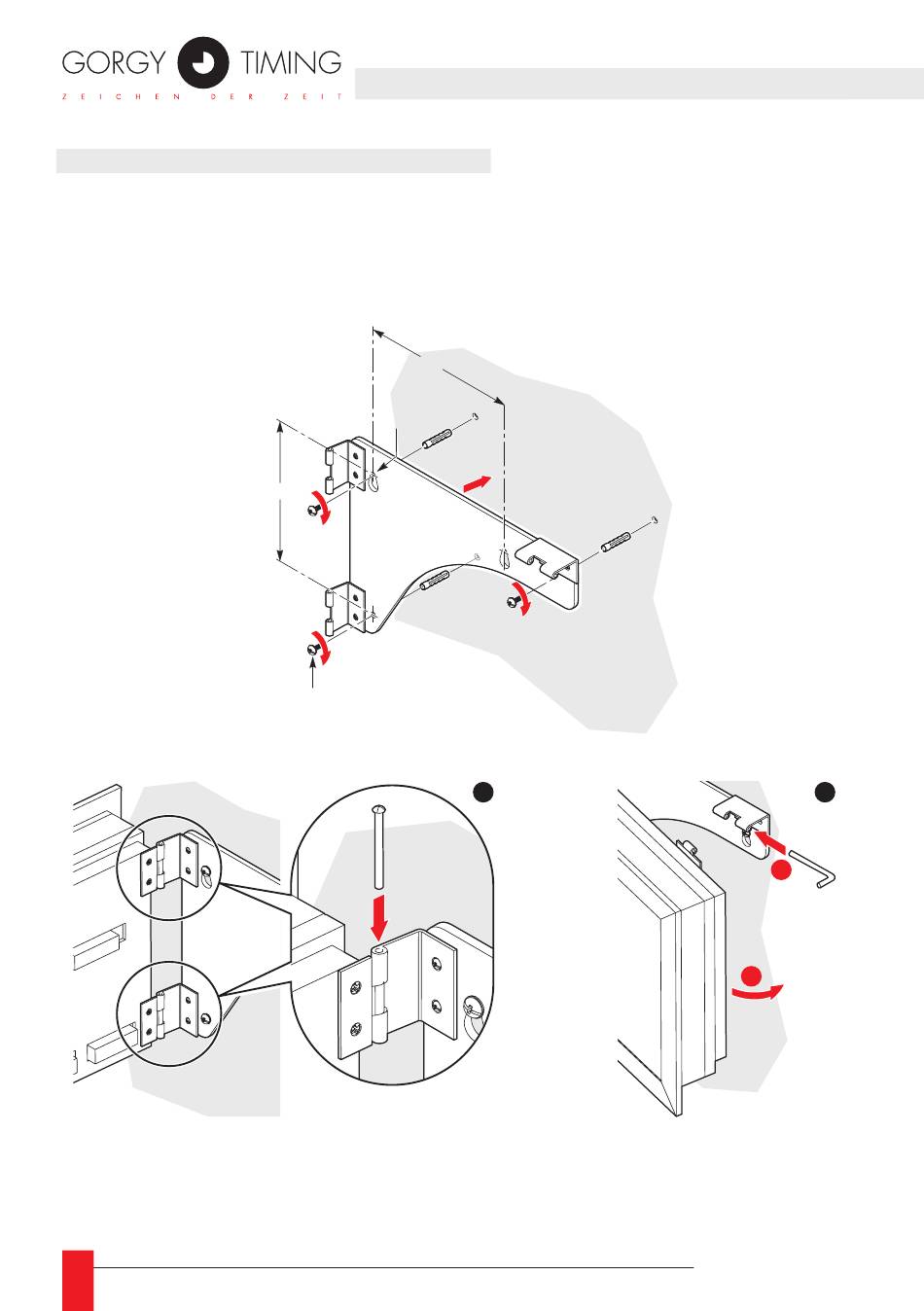 GORGY TIMING
ZEICHEN DER ZEIT