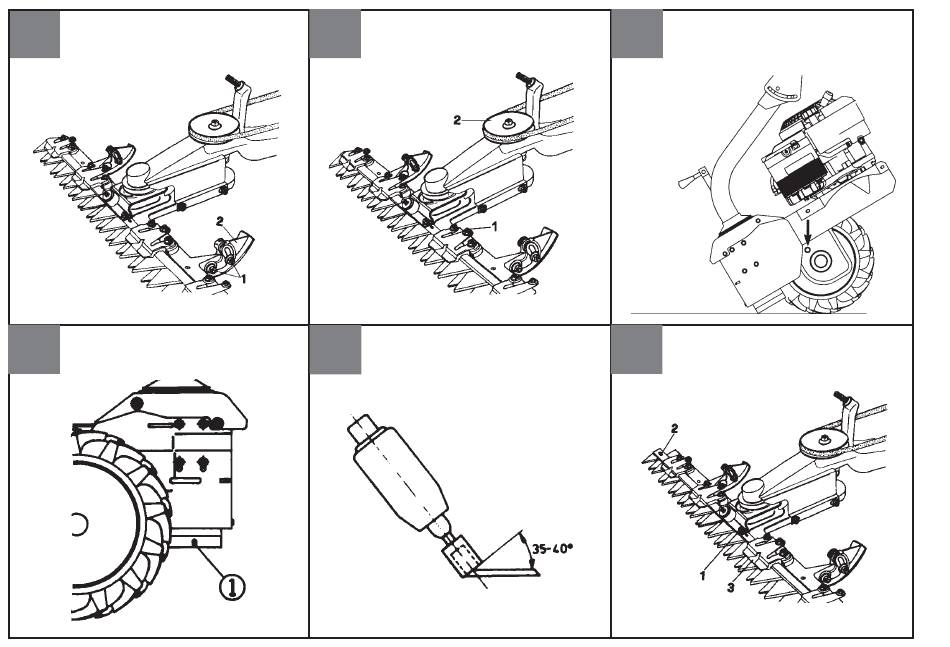 2
1

2
1

①

35-40°

2
1
3