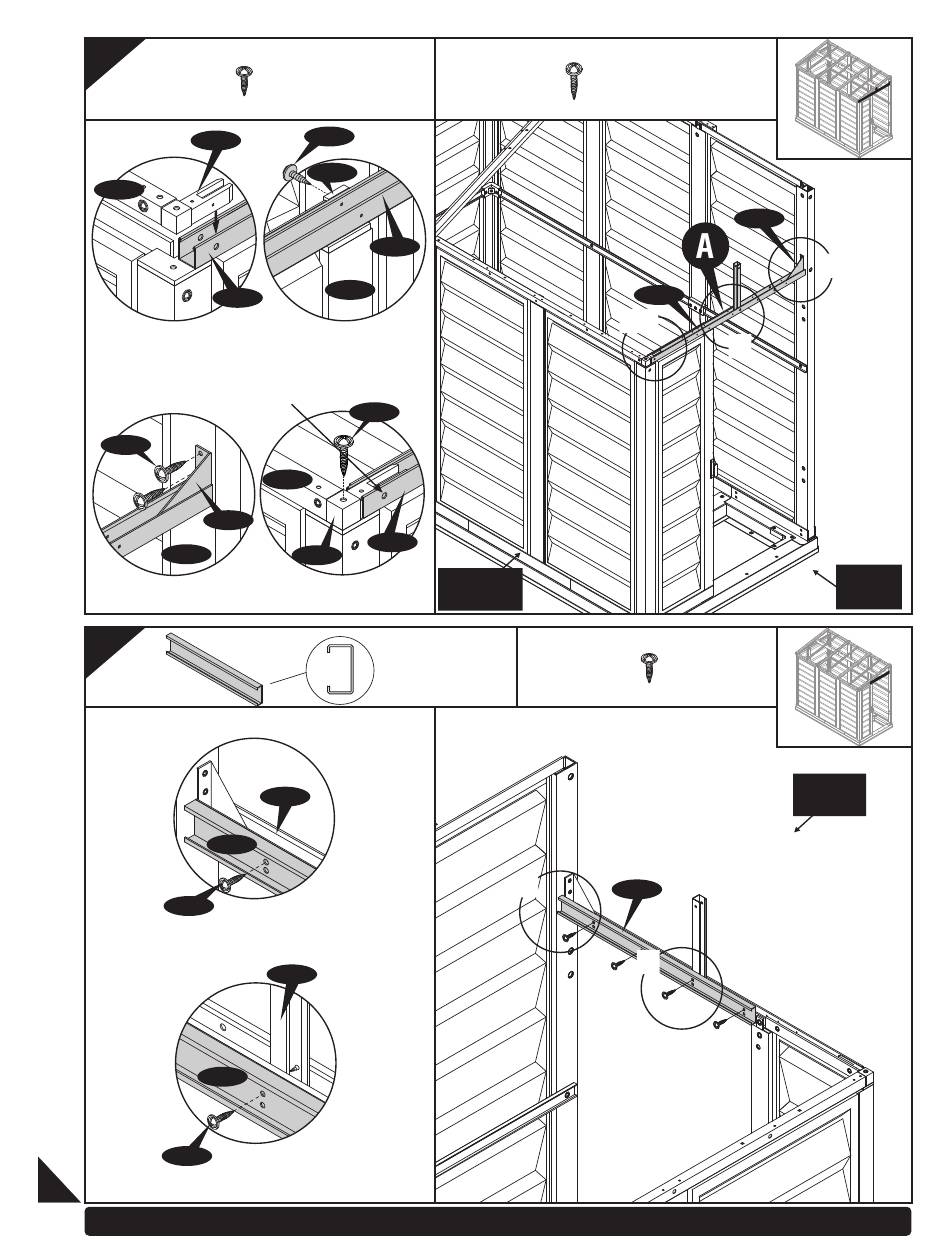 A