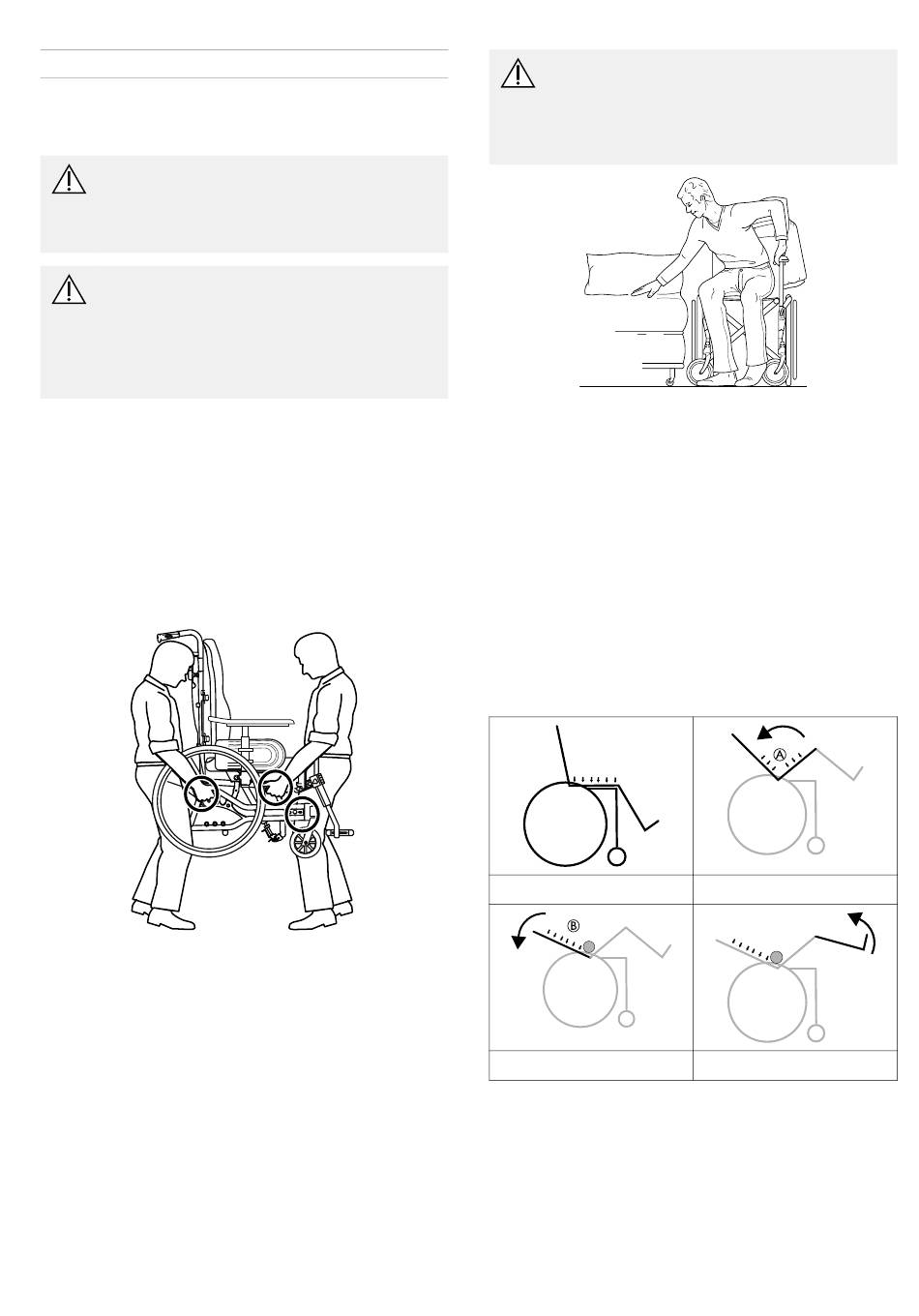 Ⓐ

Ⓑ