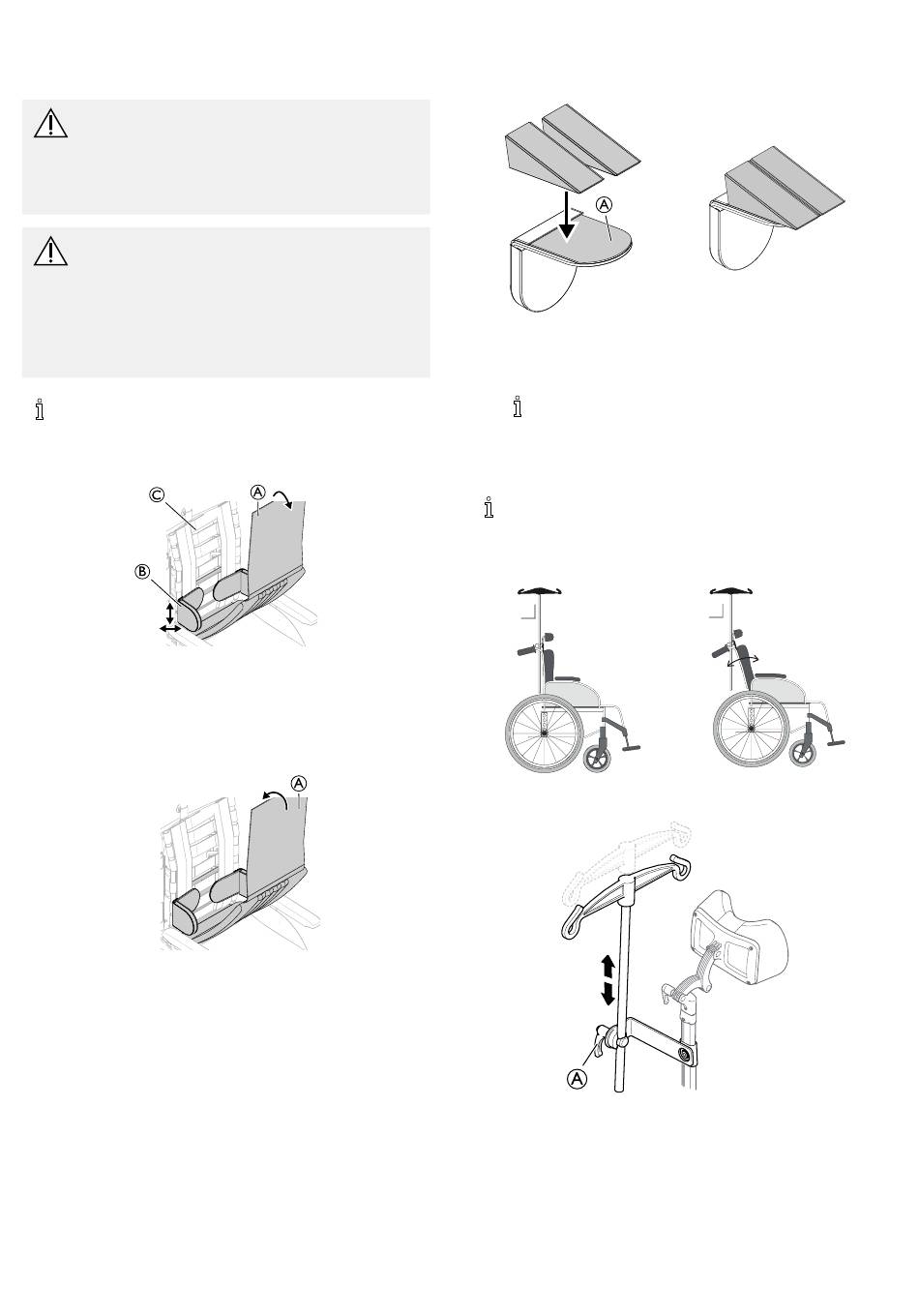 C
A
B

A

A

A