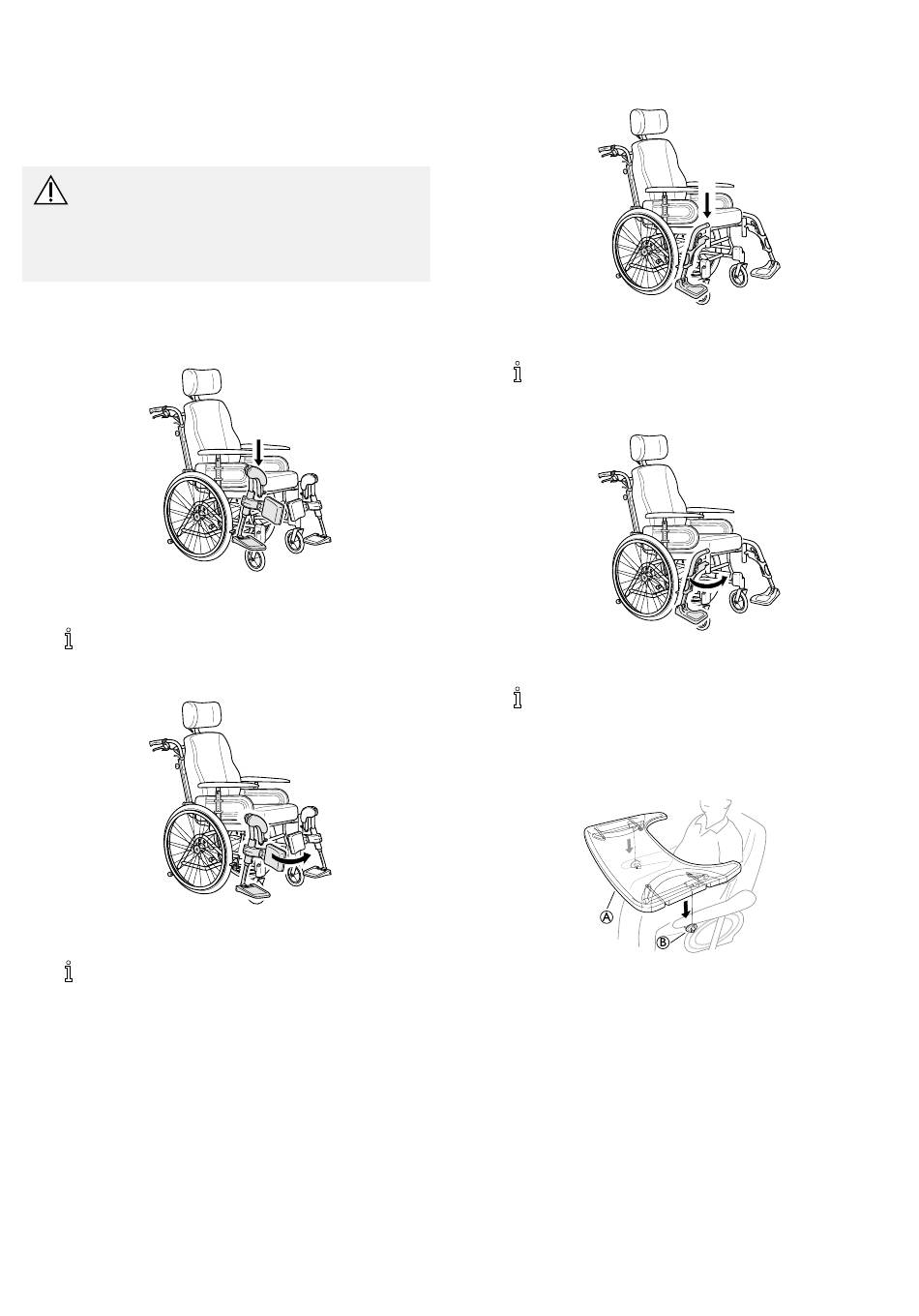 A

B