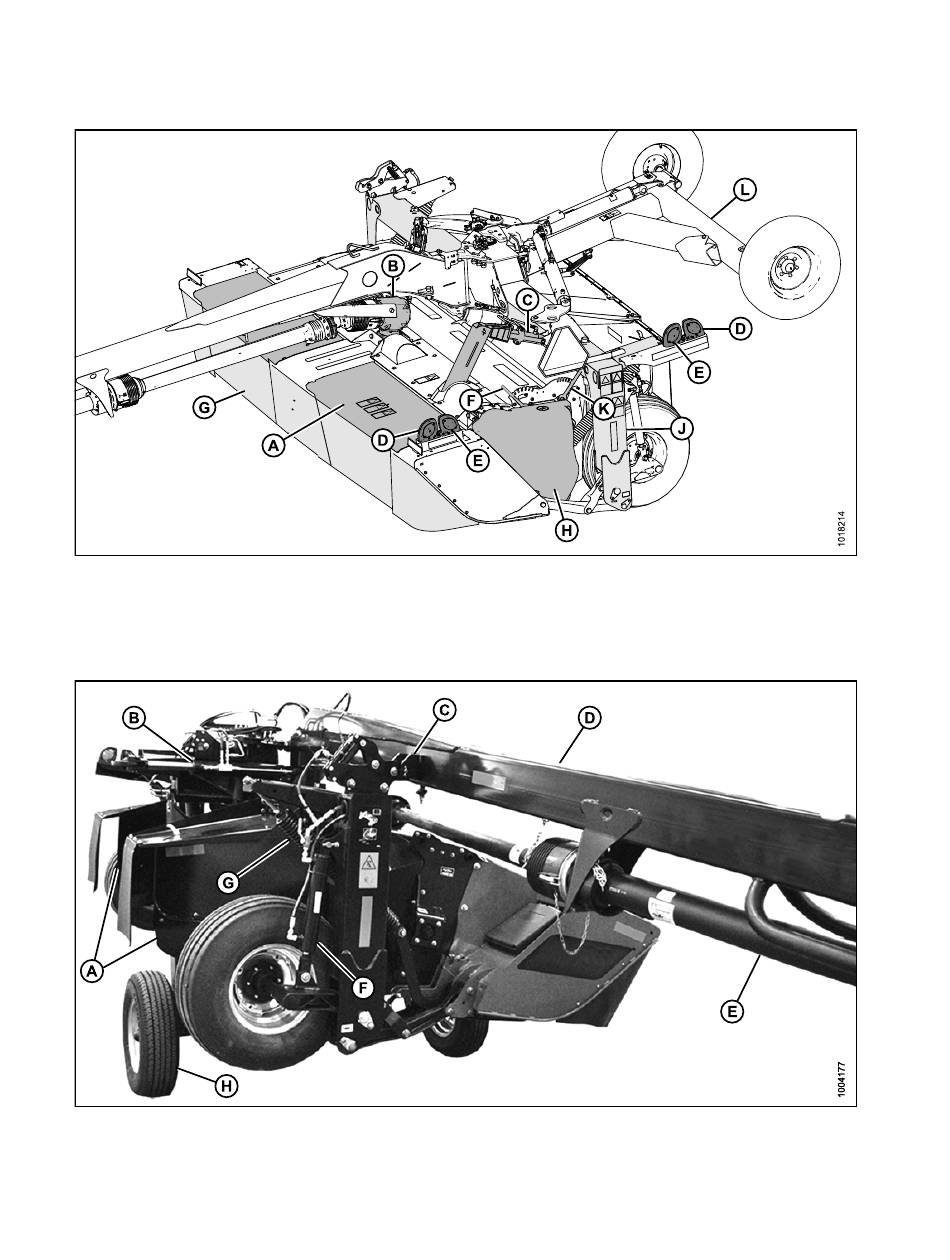 L
B
C
D
E
G
F
K
J
A
D
E
H
1018214

B
C
D
G
A
F
E
H
1004177