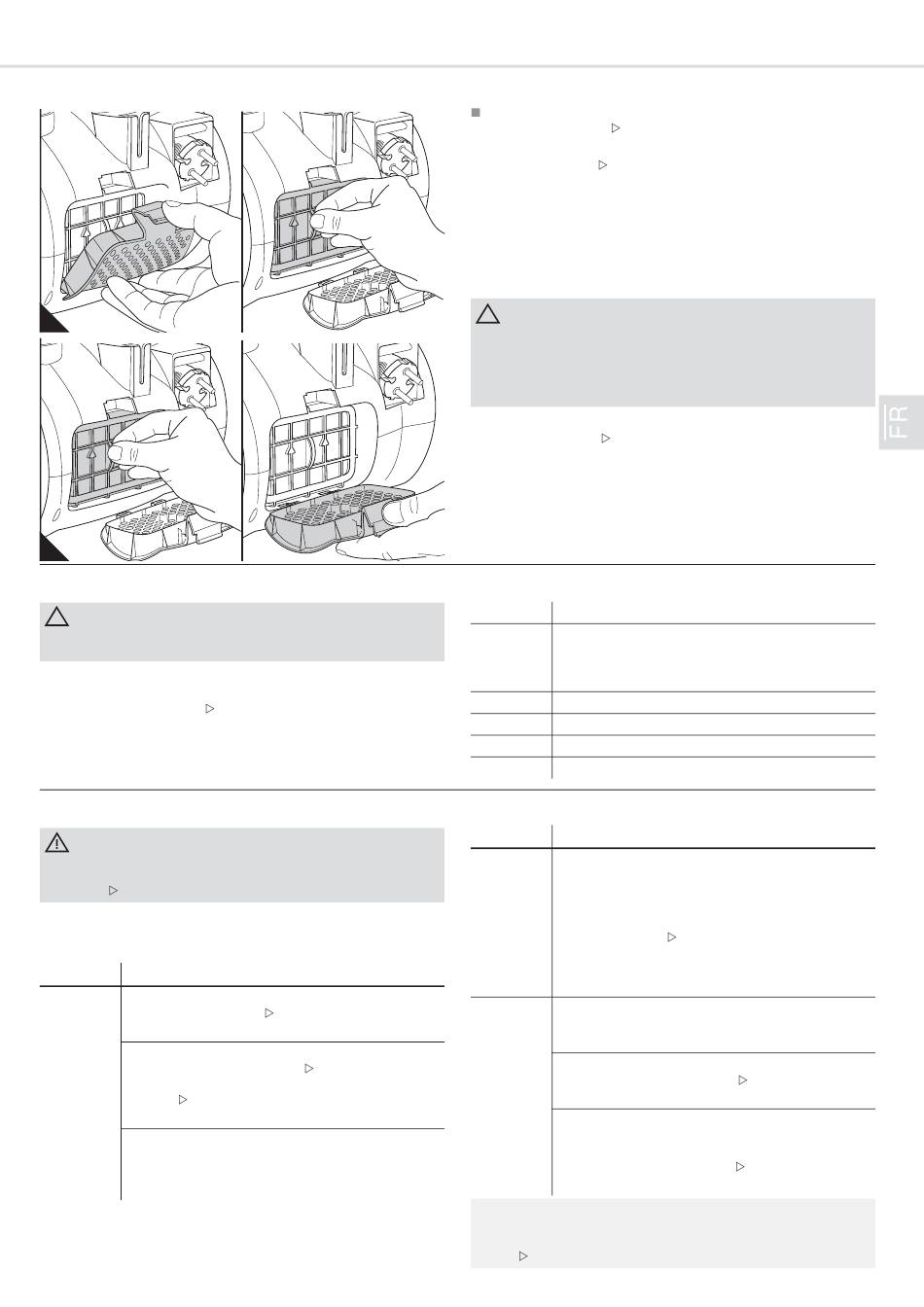 FR