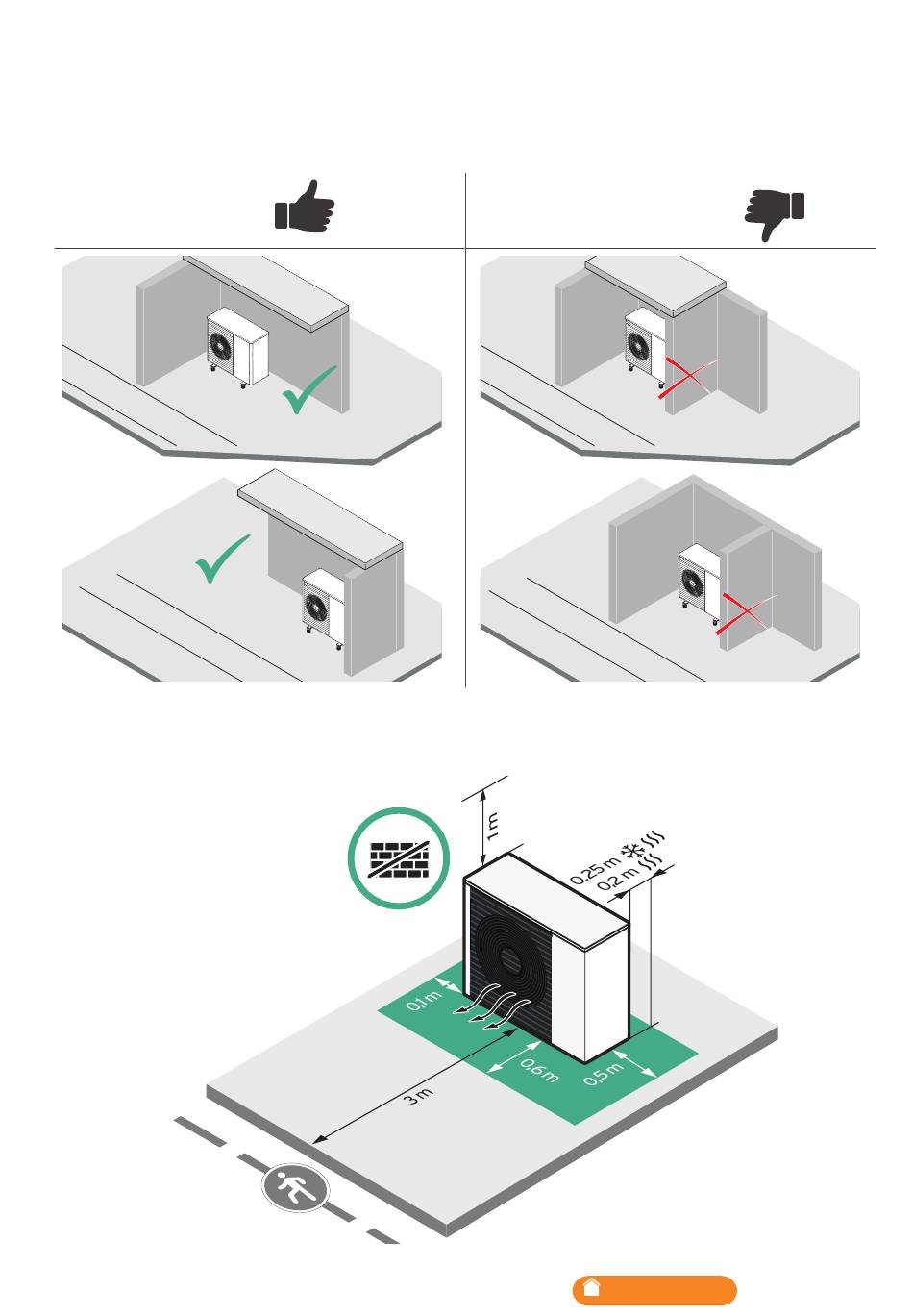 1 m

0,25 m

0,2 m

0,1 m

0,6 m

0,5 m

3 m