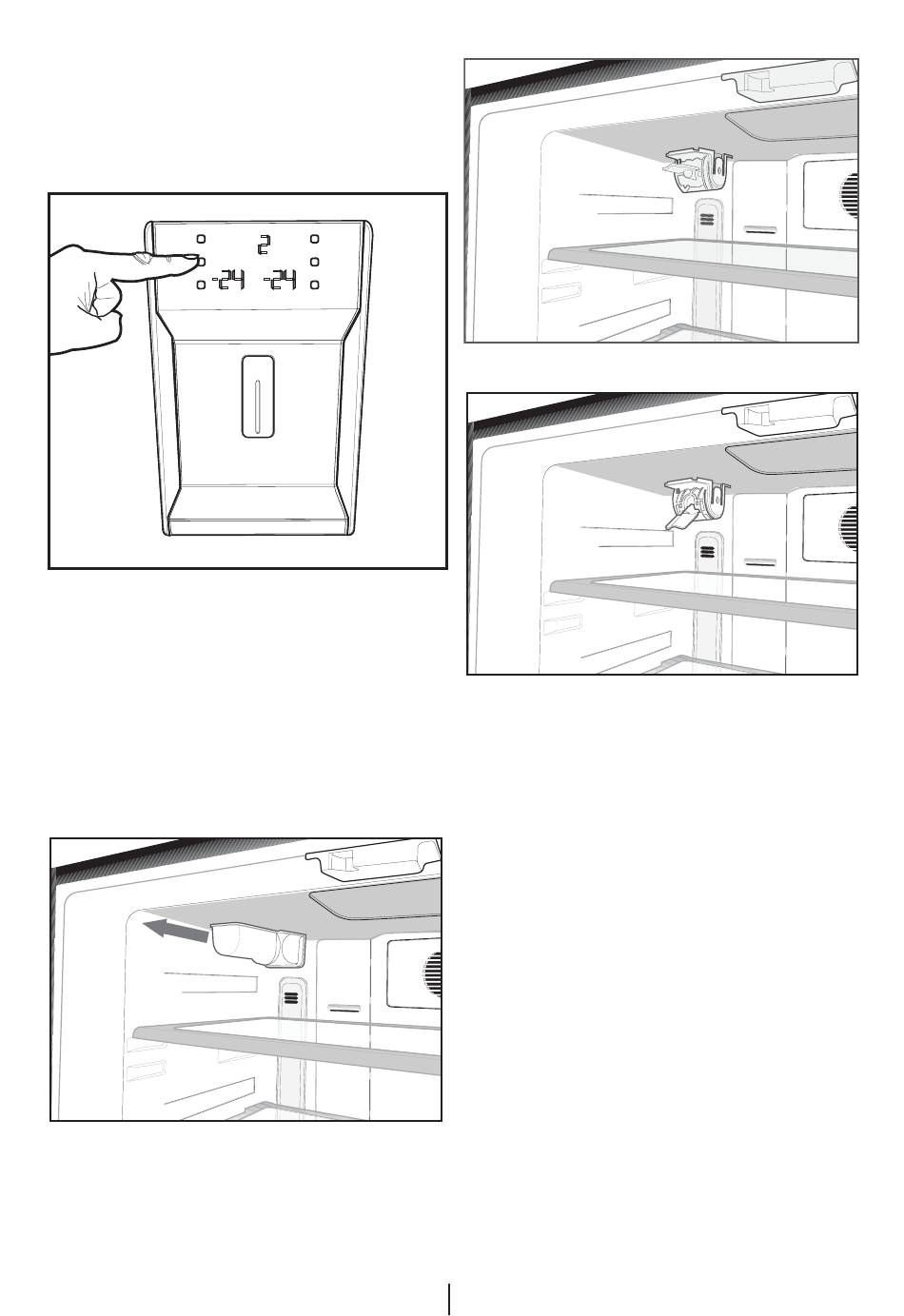 2
-24 -24