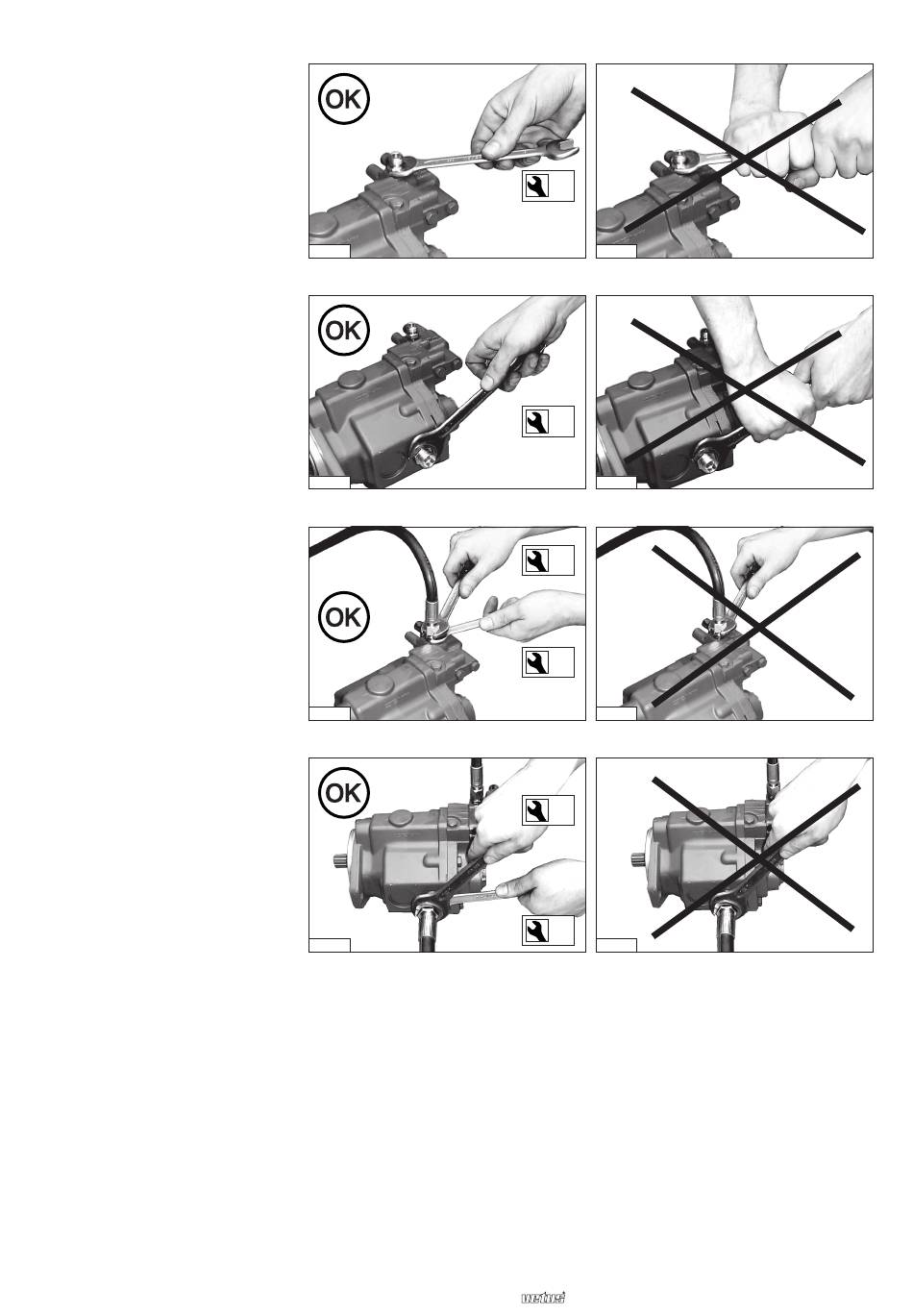 OK

OK

OK

OK

vetus