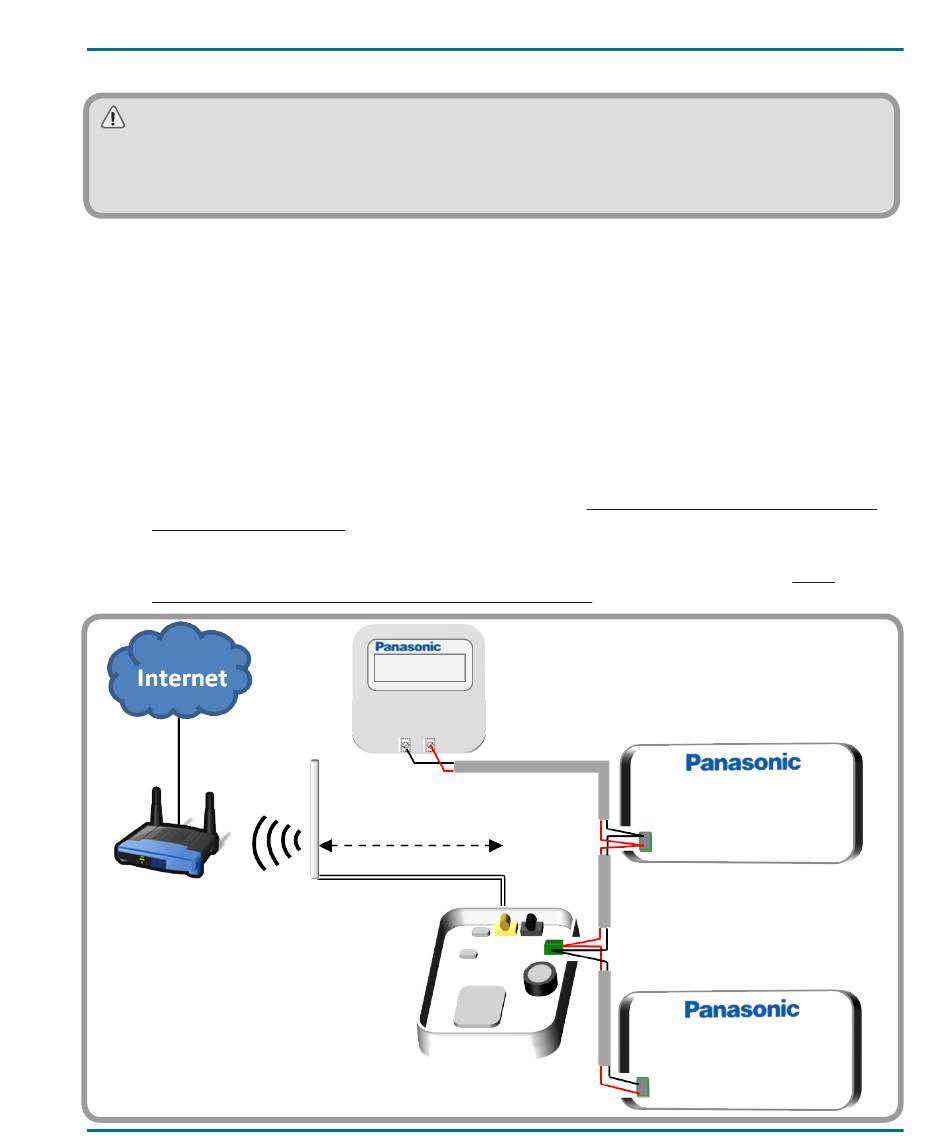 Internet

Panasonic

Panasonic

Panasonic