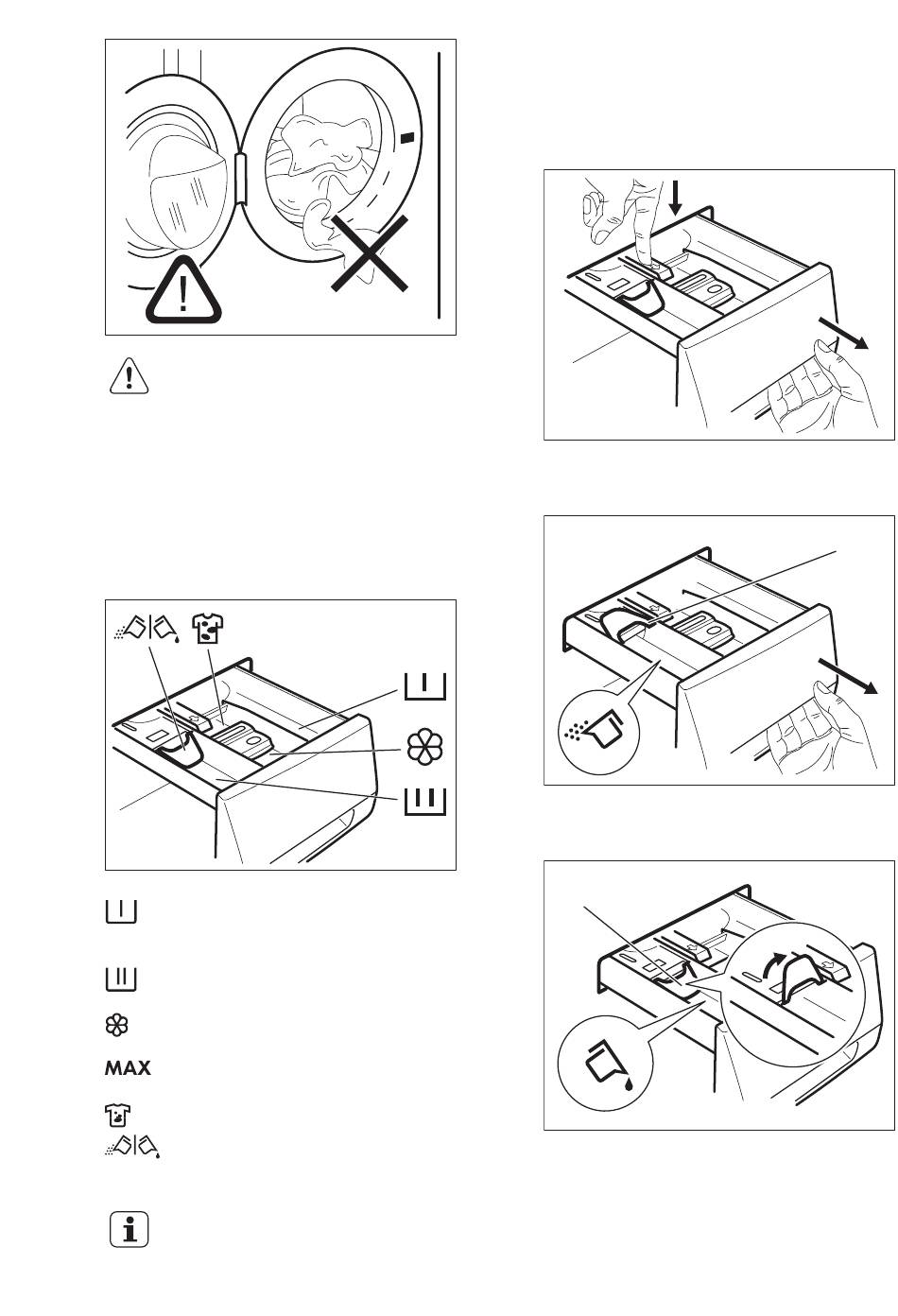 MAX