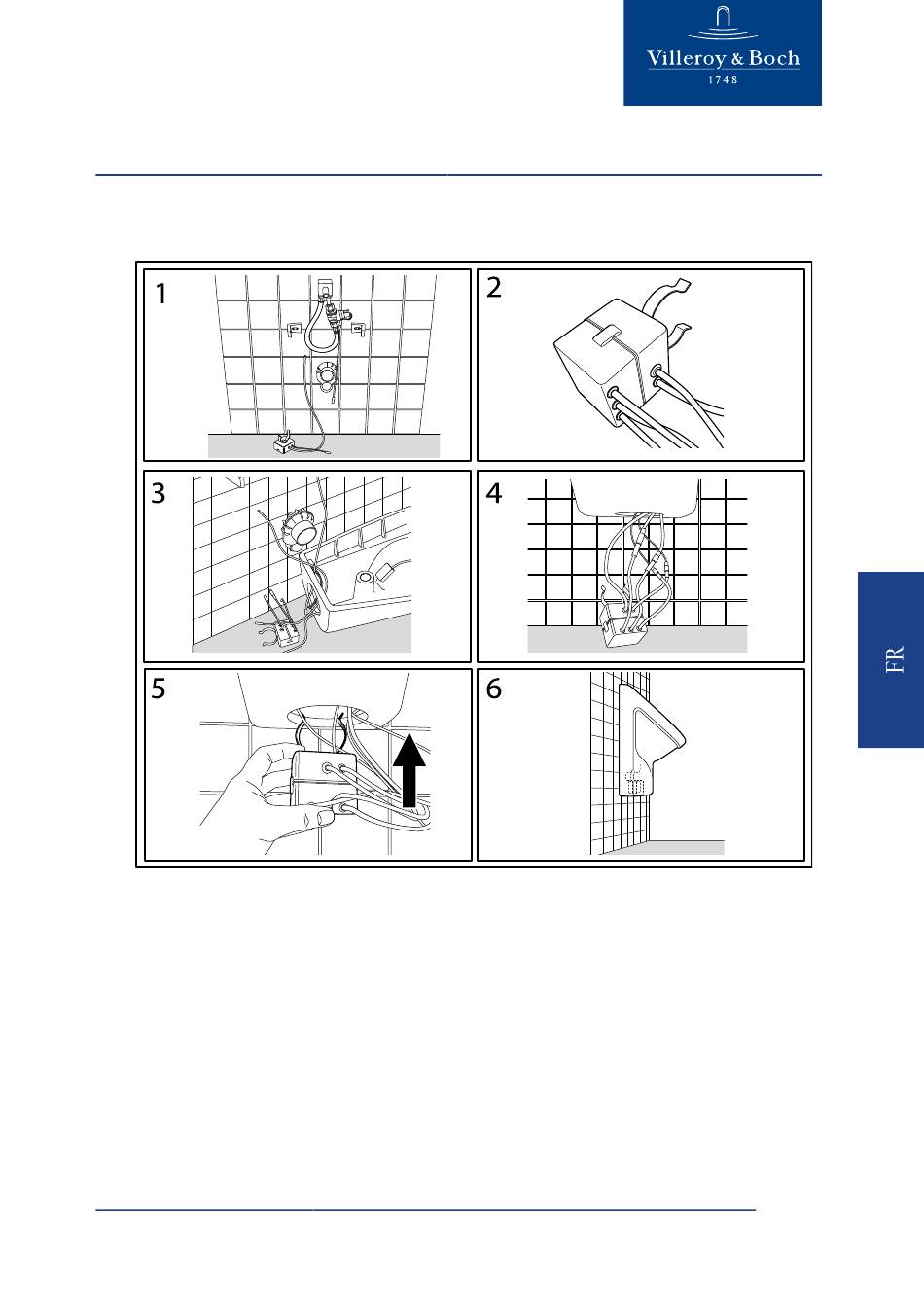 Villeroy & Boch
1748

1

2

3

4

5

6

FR