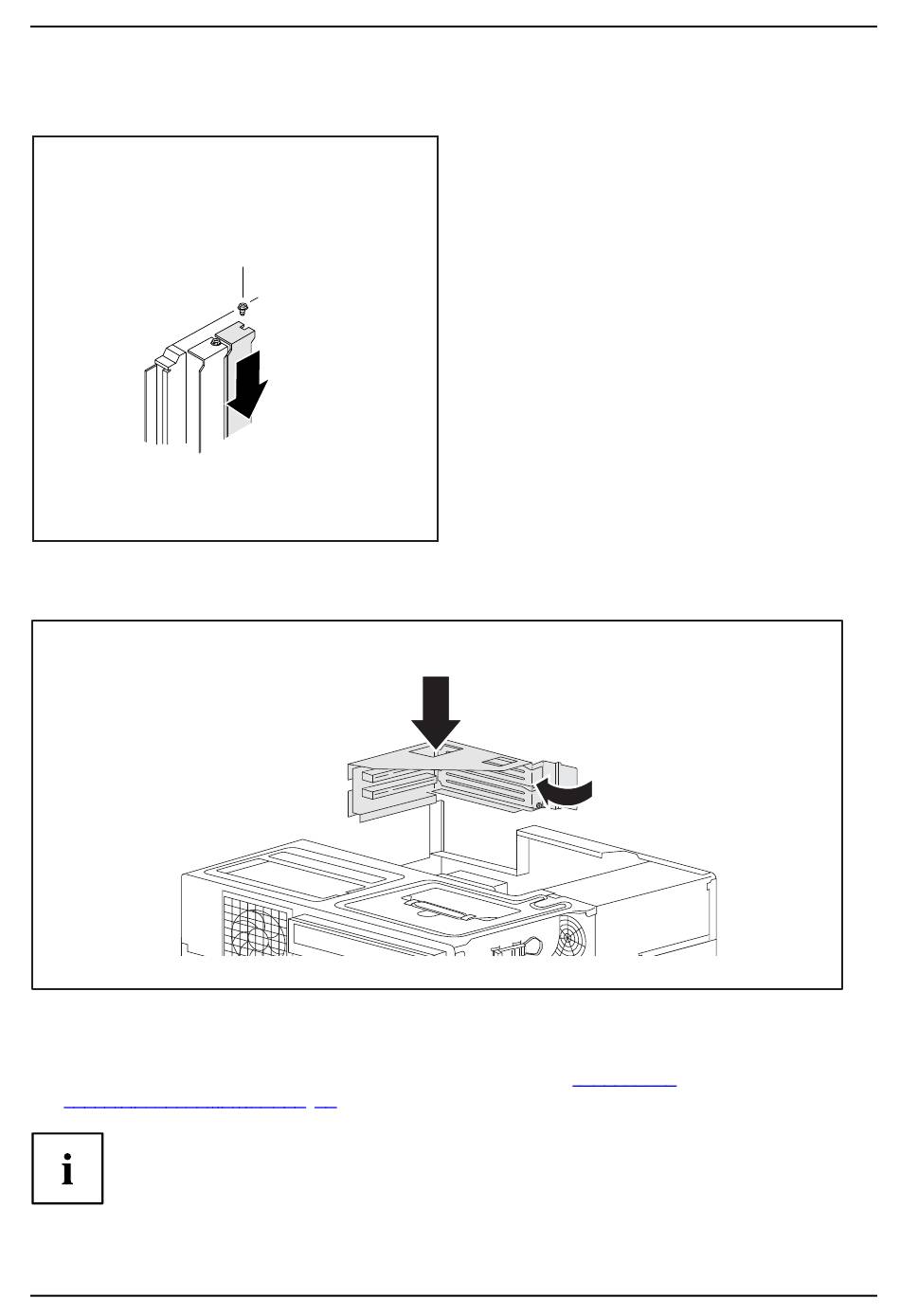 i