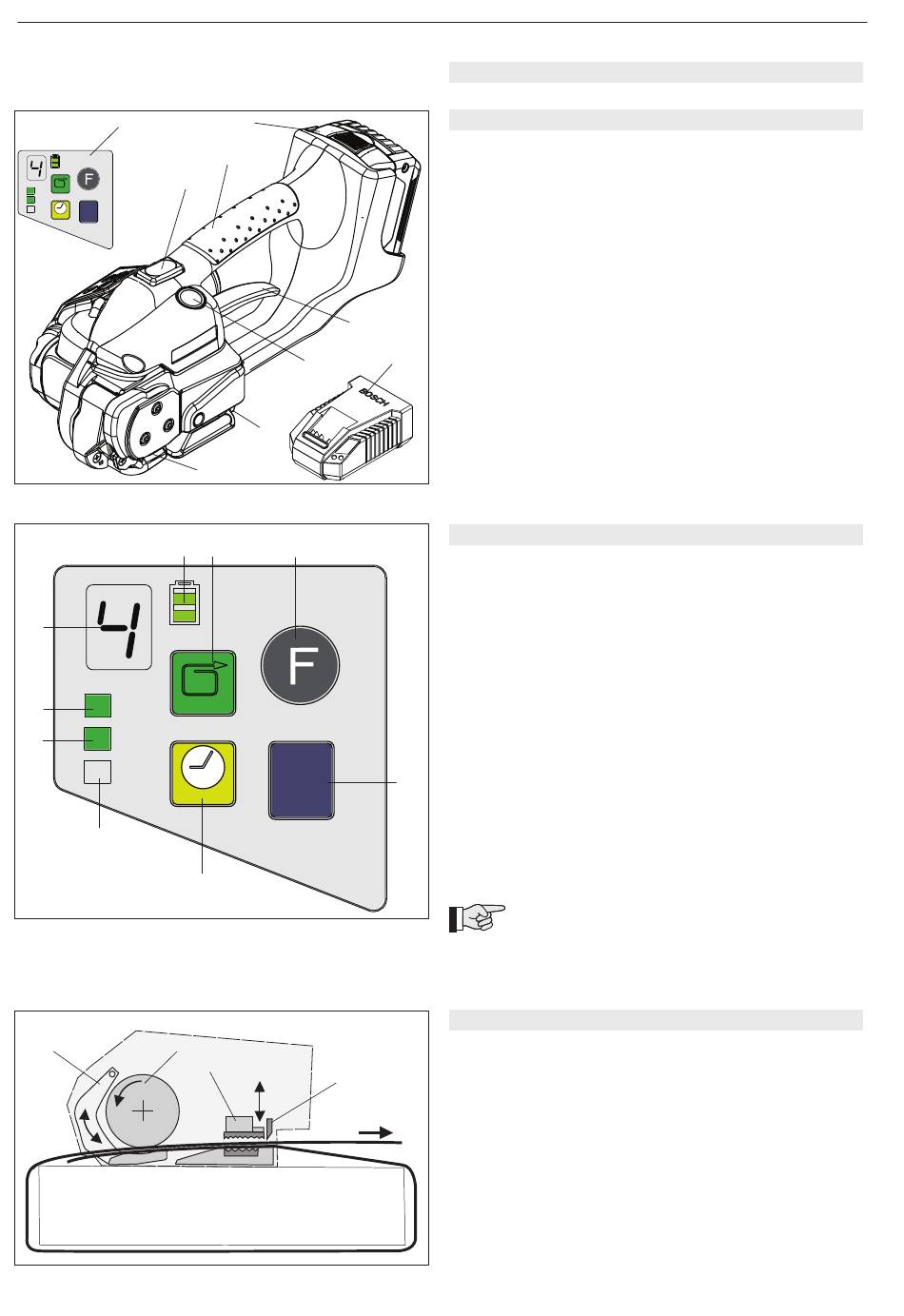 4

F

BOSCH

4

F