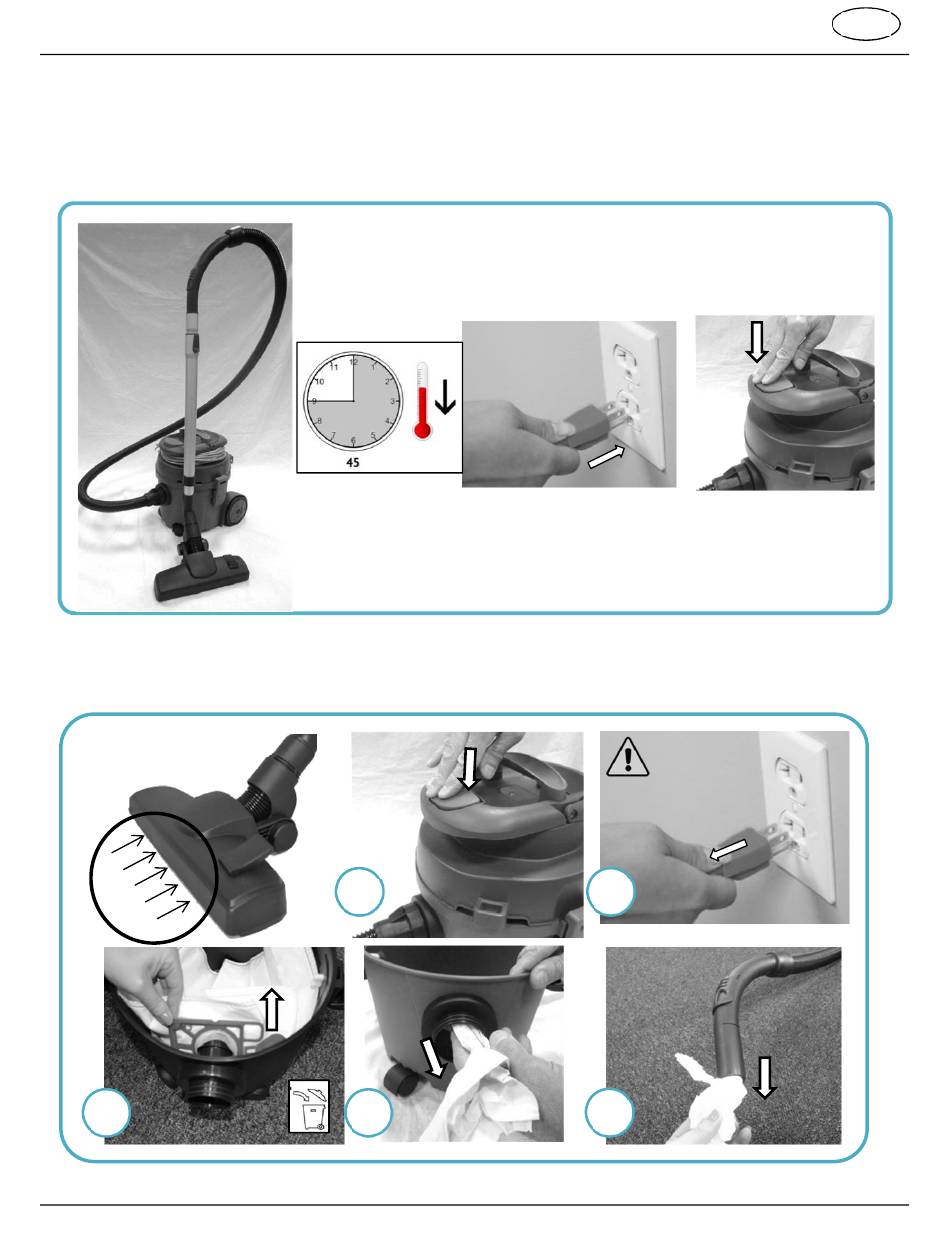 12
1
2
3
4
5
6
7
8
9
10
11
45