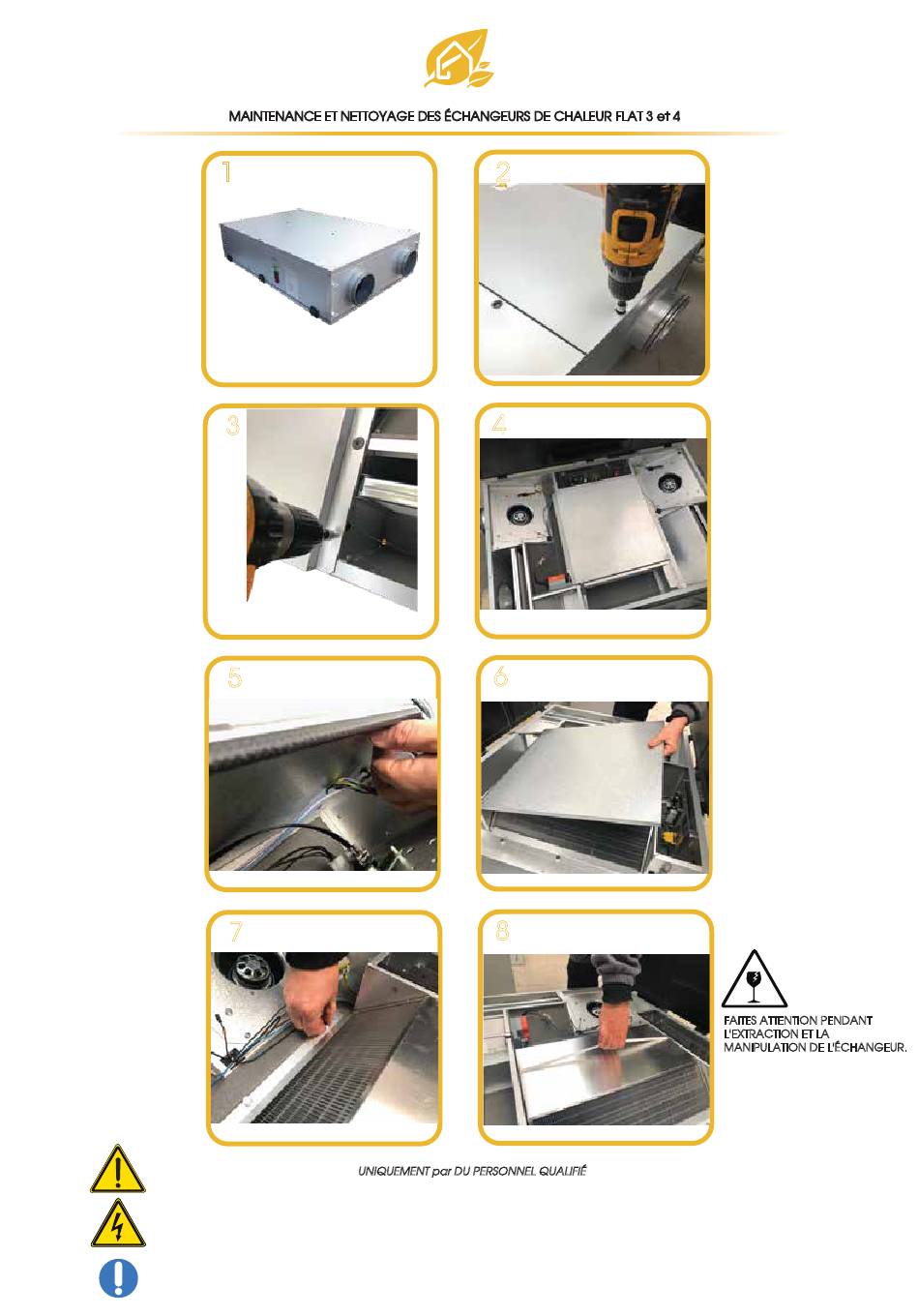 MAINTENANCE ET NETTOYAGE DES ÉCHANGEURS DE CHALEUR FLAT 3 et 4

1

2

3

4

5

6

7

8

FAITES ATTENTION PENDANT L'EXTRACTION ET LA MANIPULATION DE L'ÉCHANGEUR.

UNIQUEMENT par DU PERSONNEL QUALIFIÉ