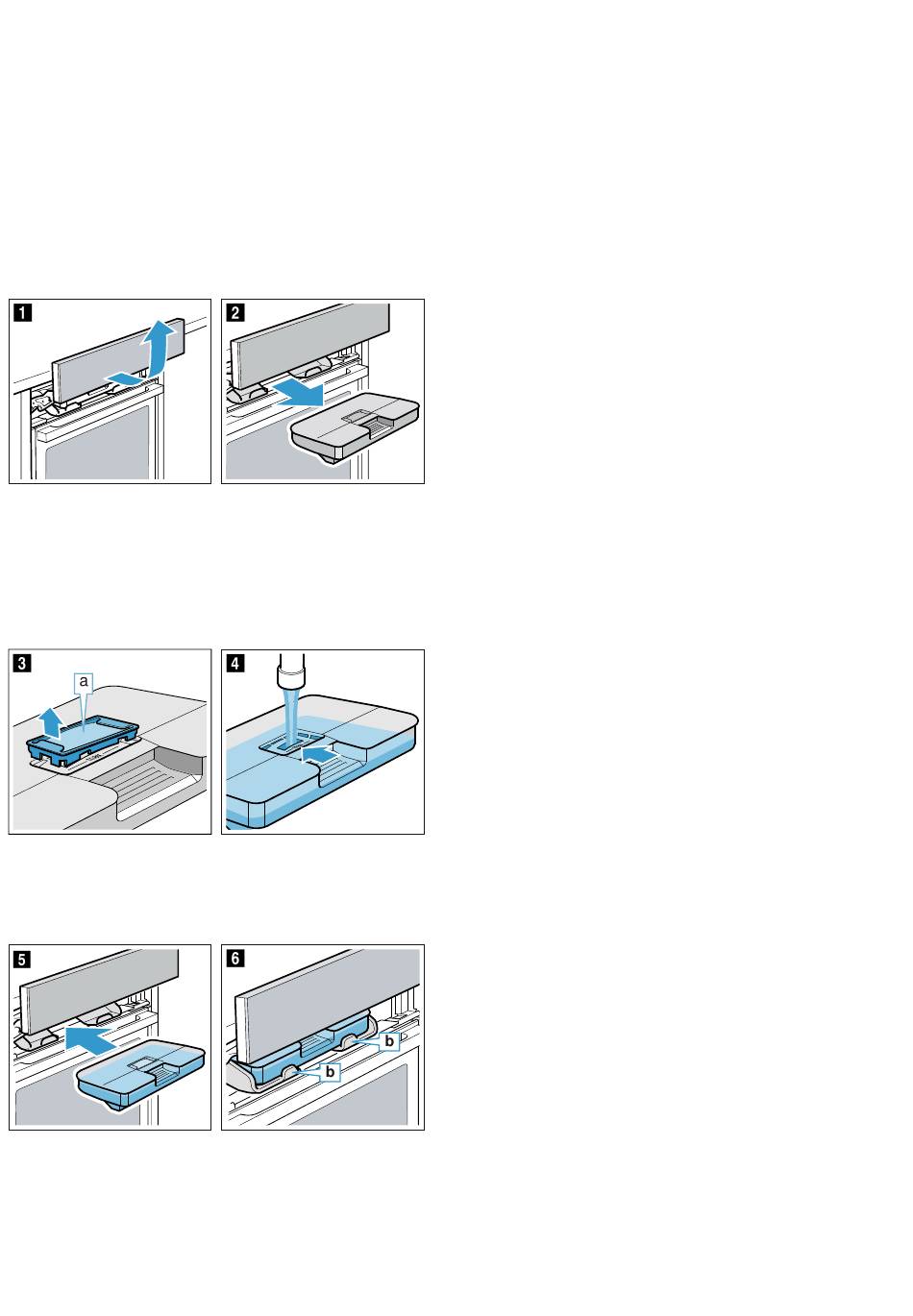 1

2

3

a

4

5

6

b

b