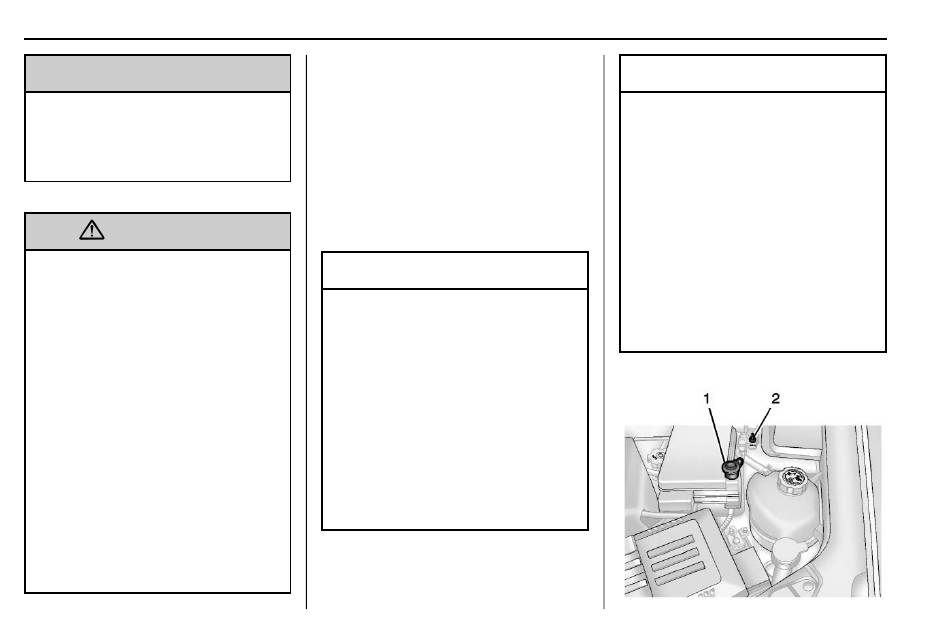 1
2