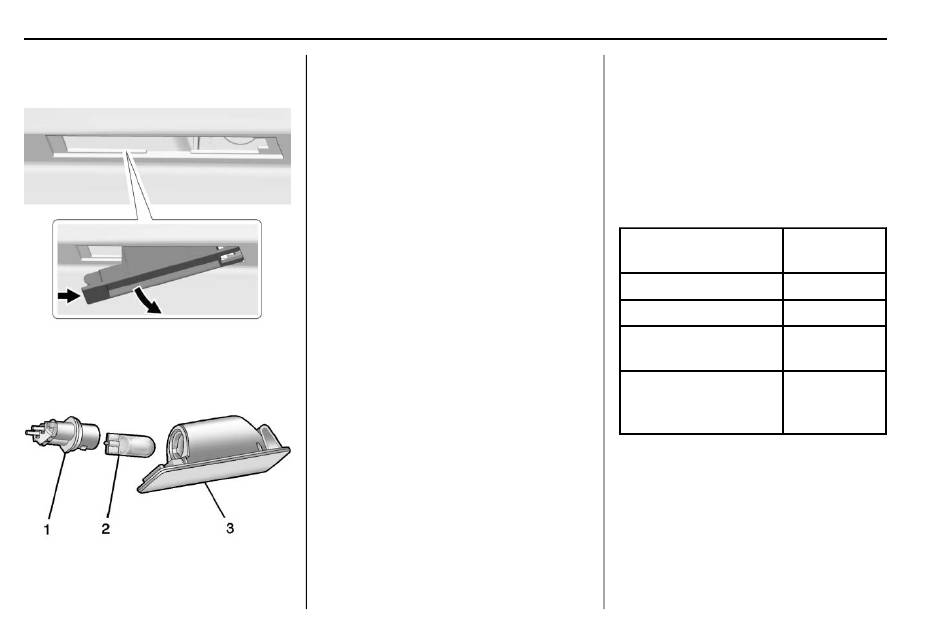 1
2
3