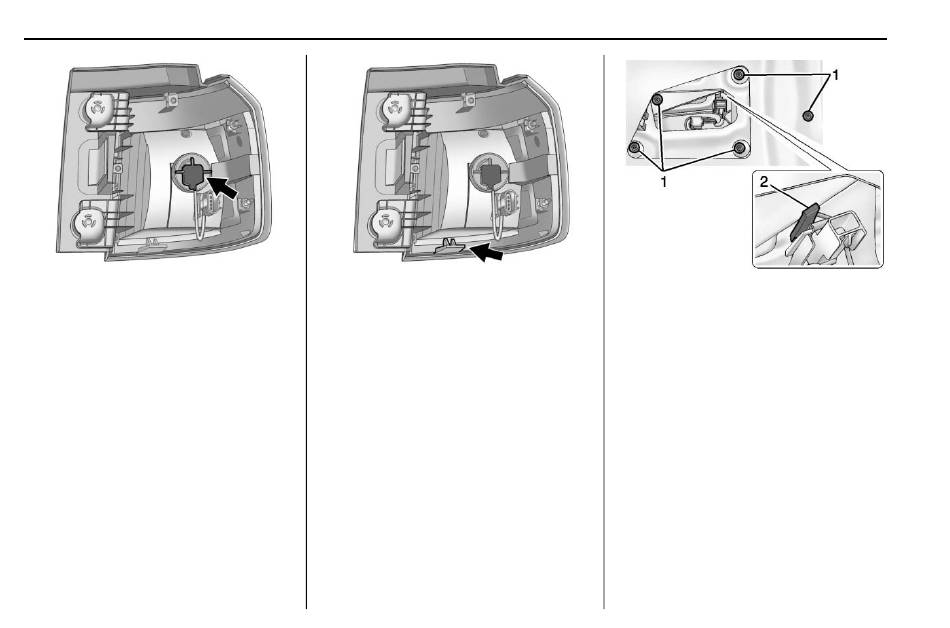 1
1
2