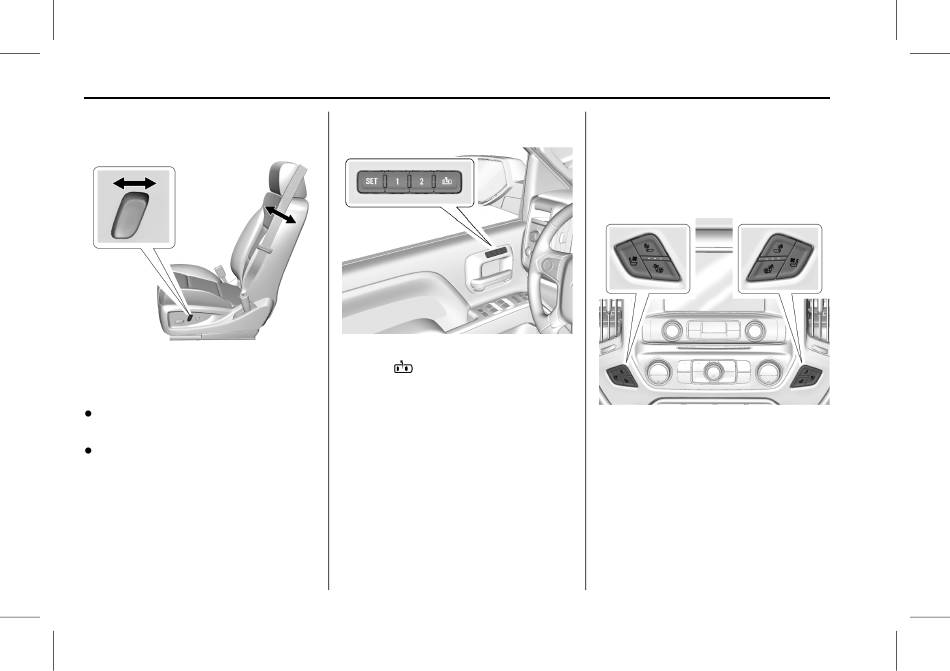 SET 1 2