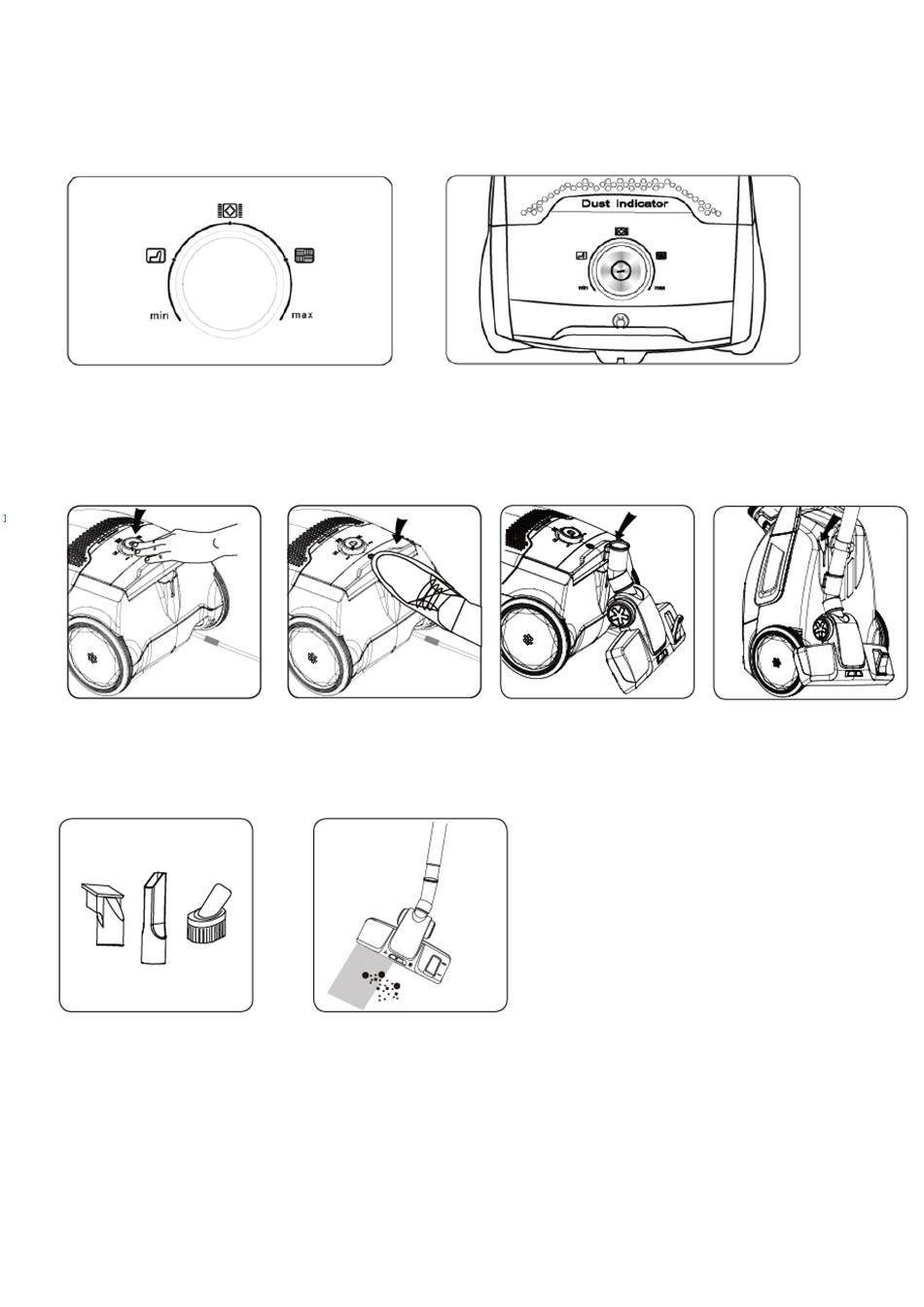 min

max

Dust Indicator

min

max