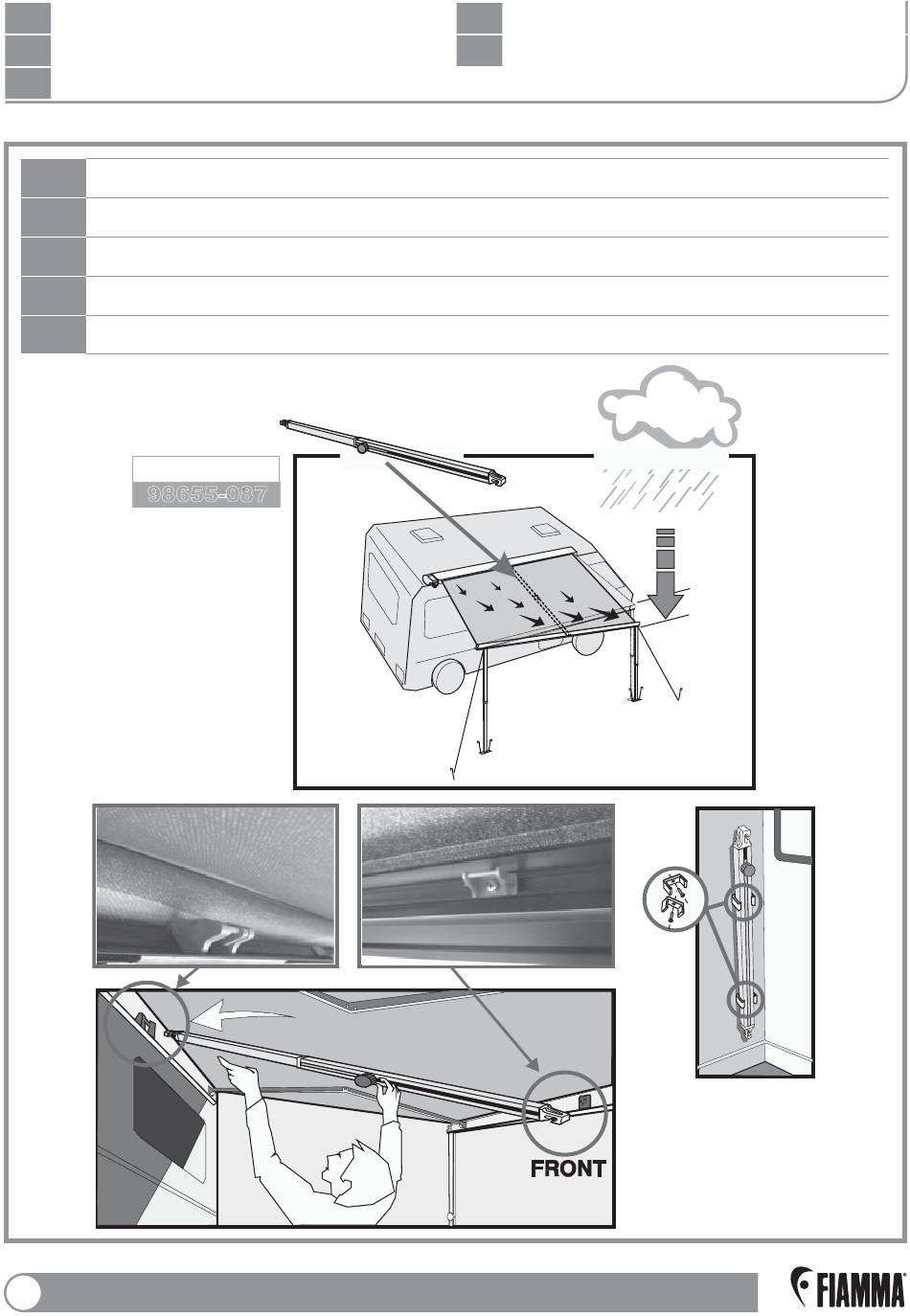 98655-087

FRONT

FIAMMA