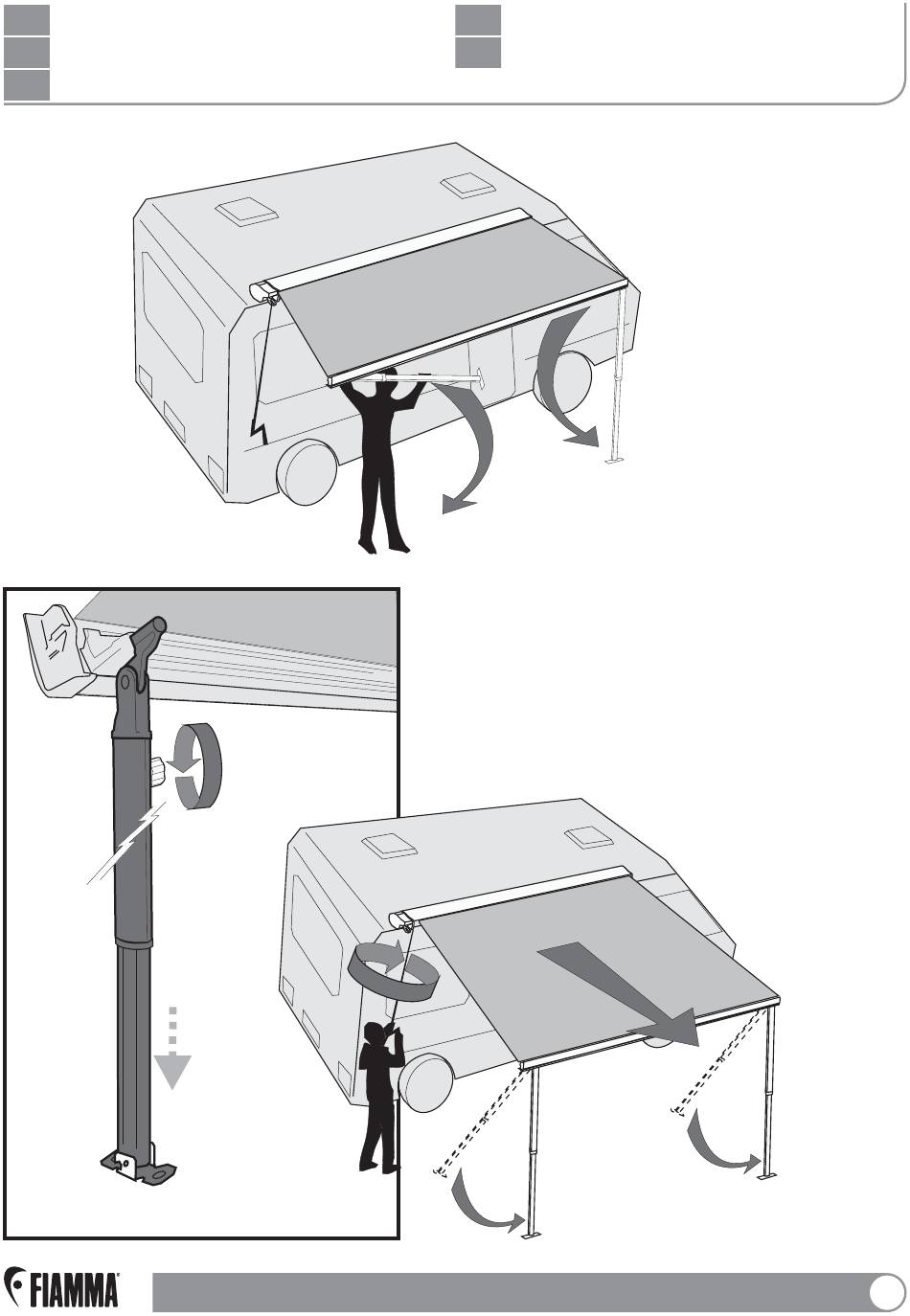 FIAMMA