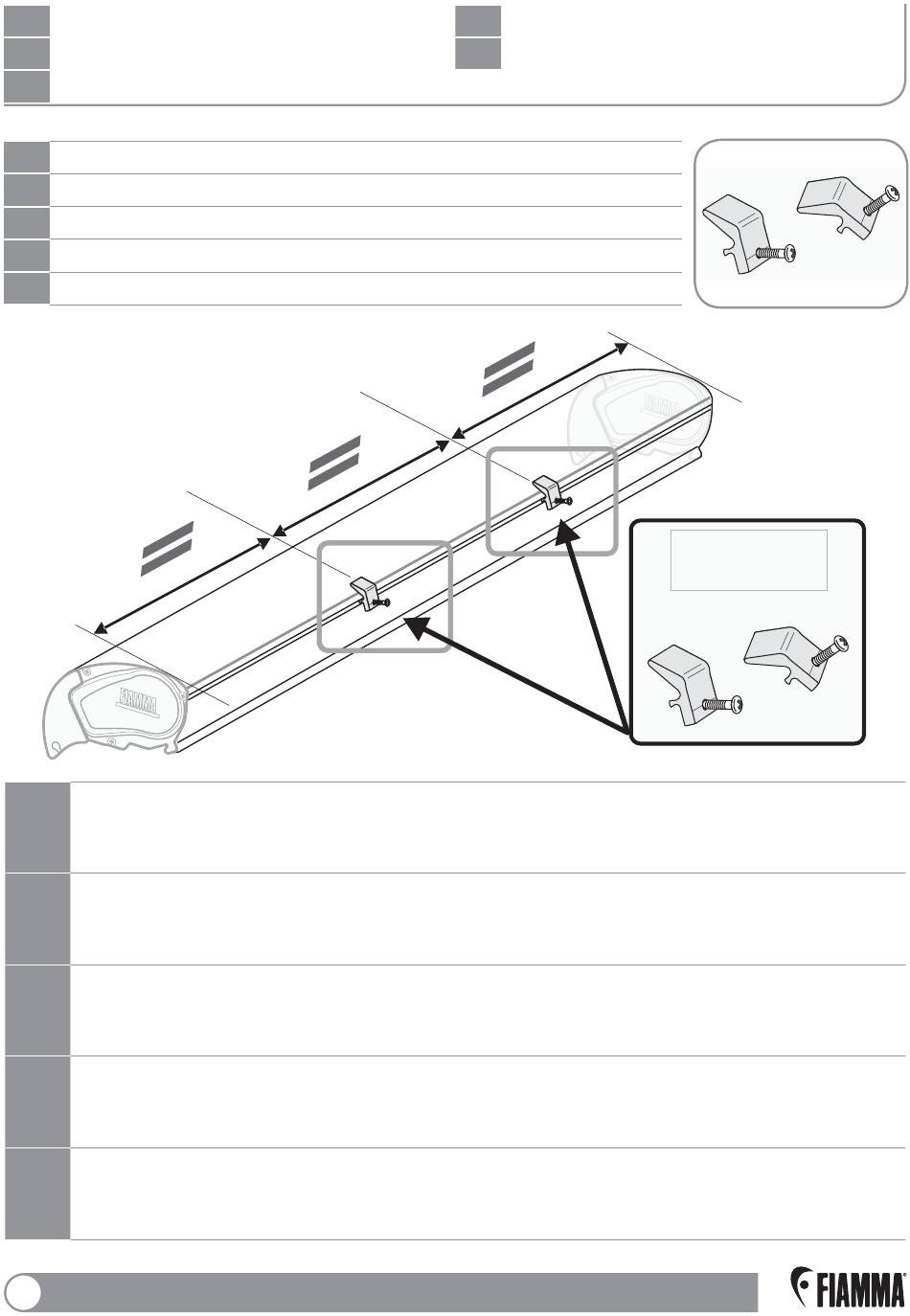 FIAMMA

FIAMMA

FIAMMA