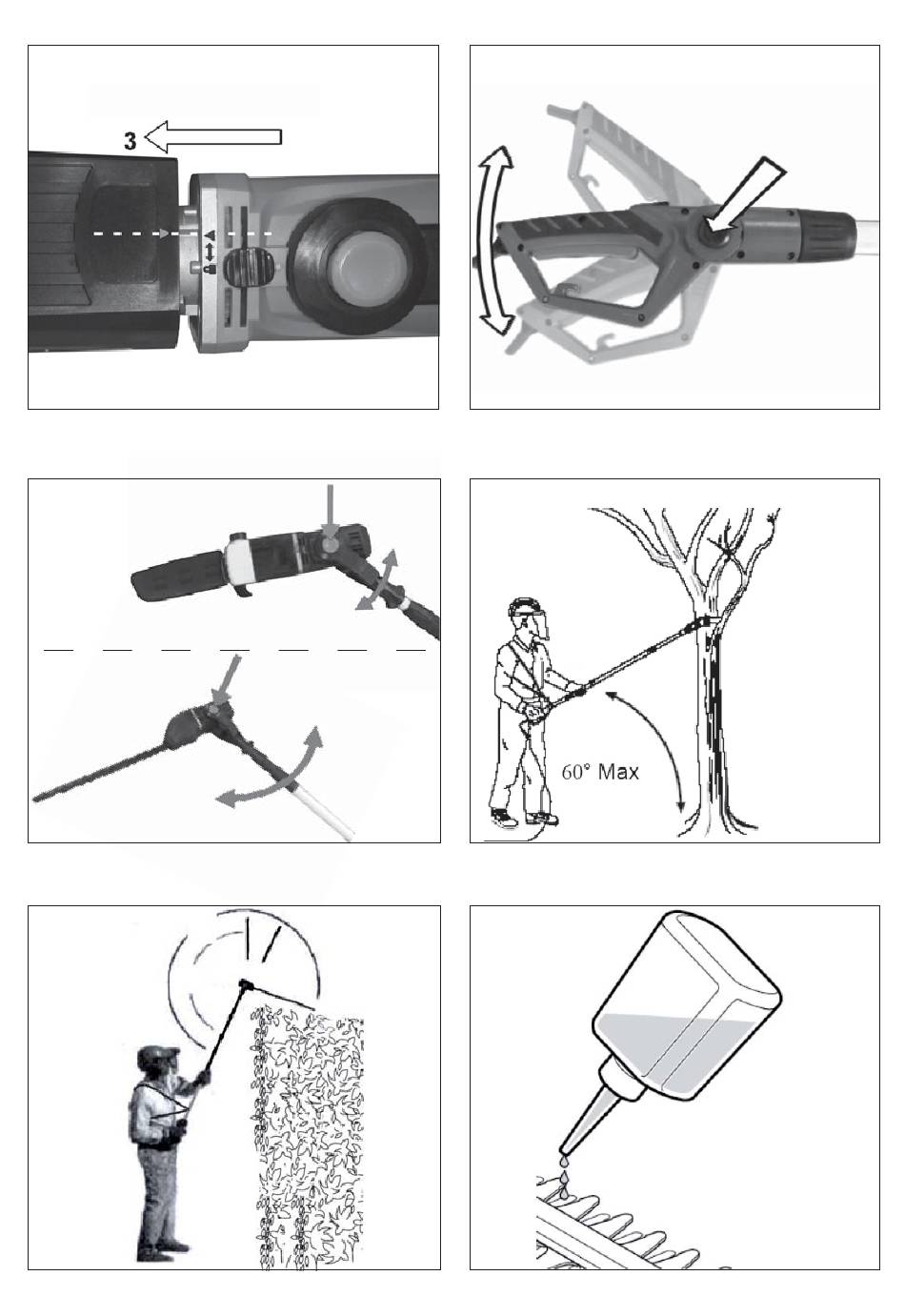 3

60° Max