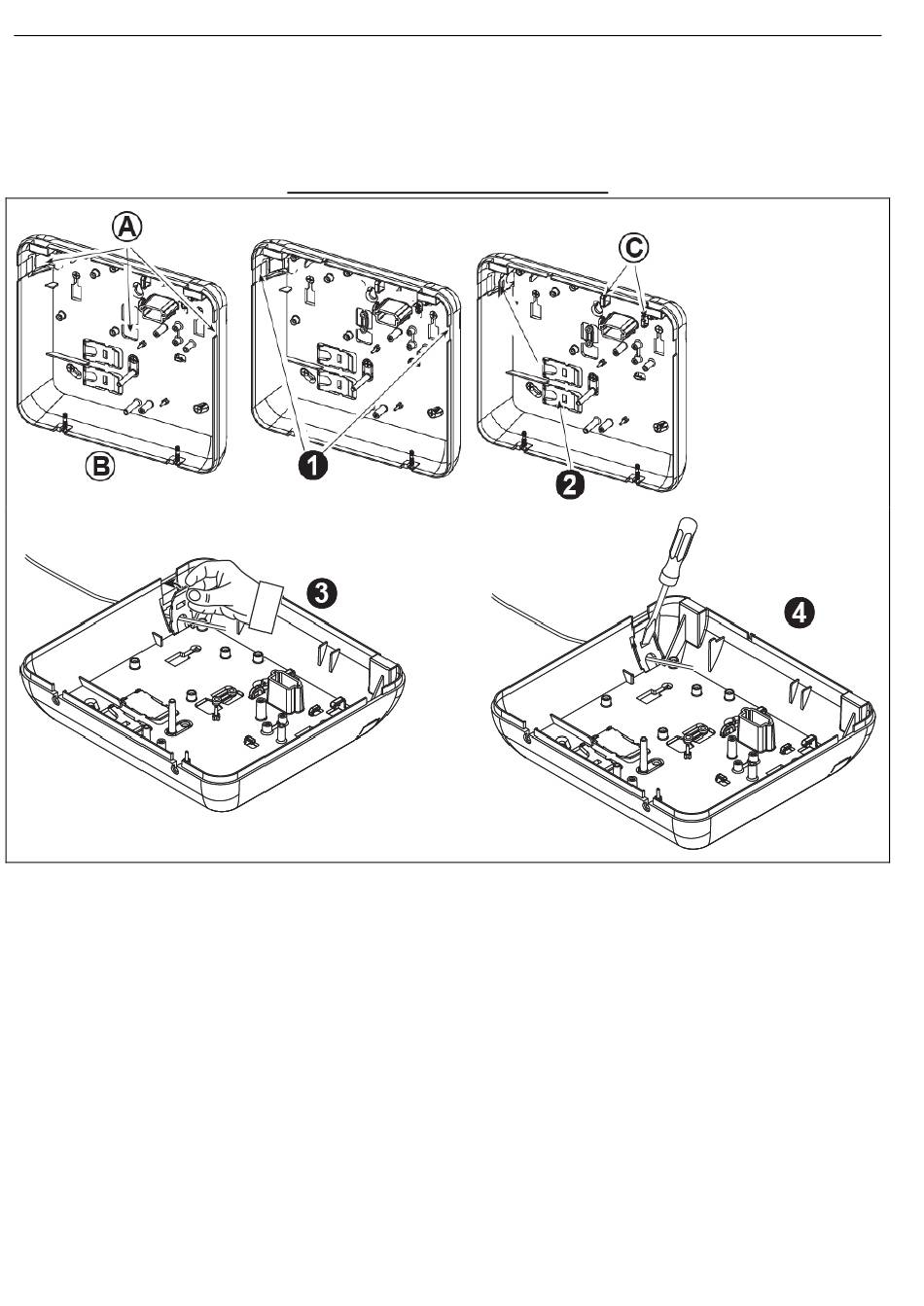 A

B

1

C

2

3

4