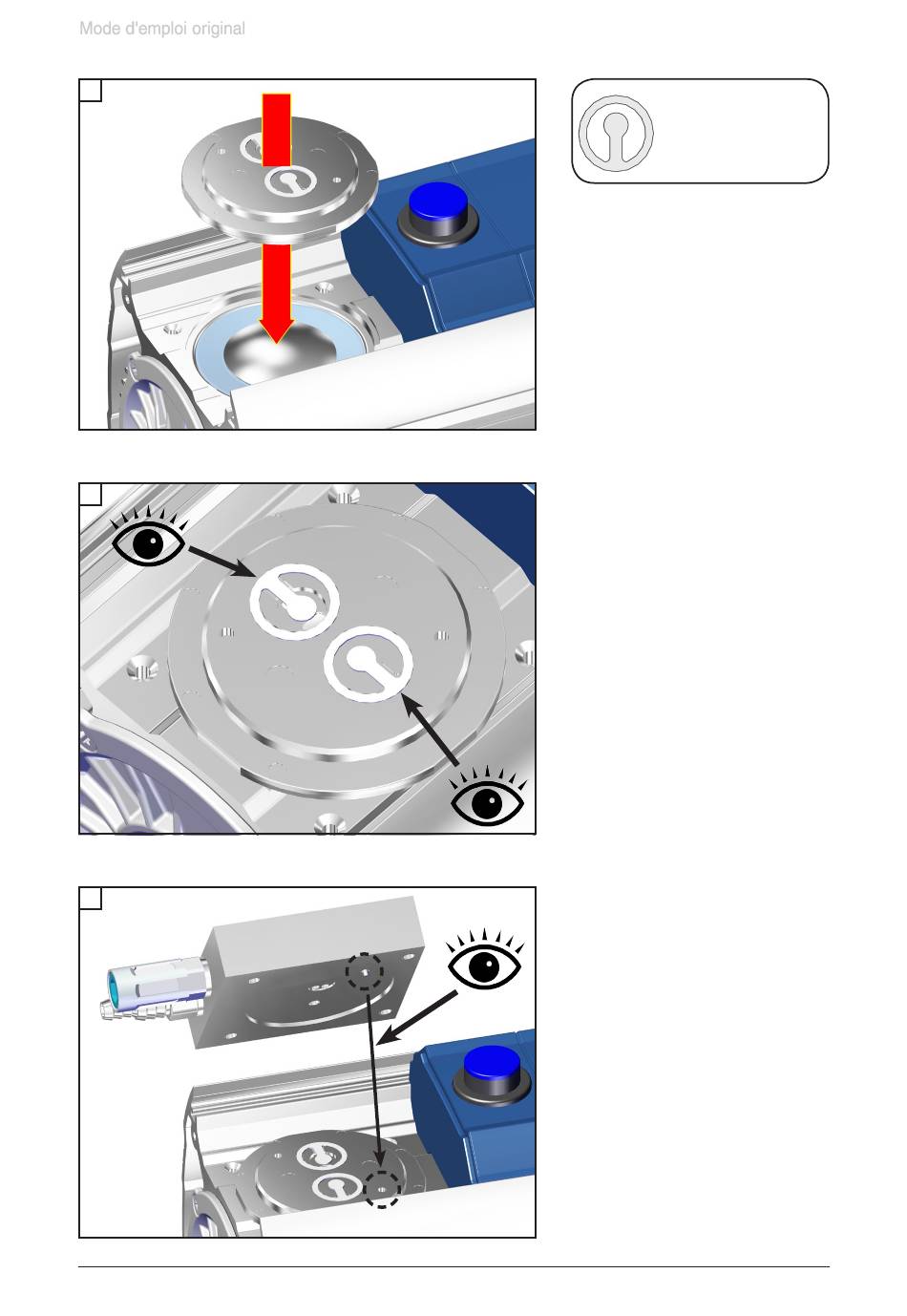 Mode d'emploi original