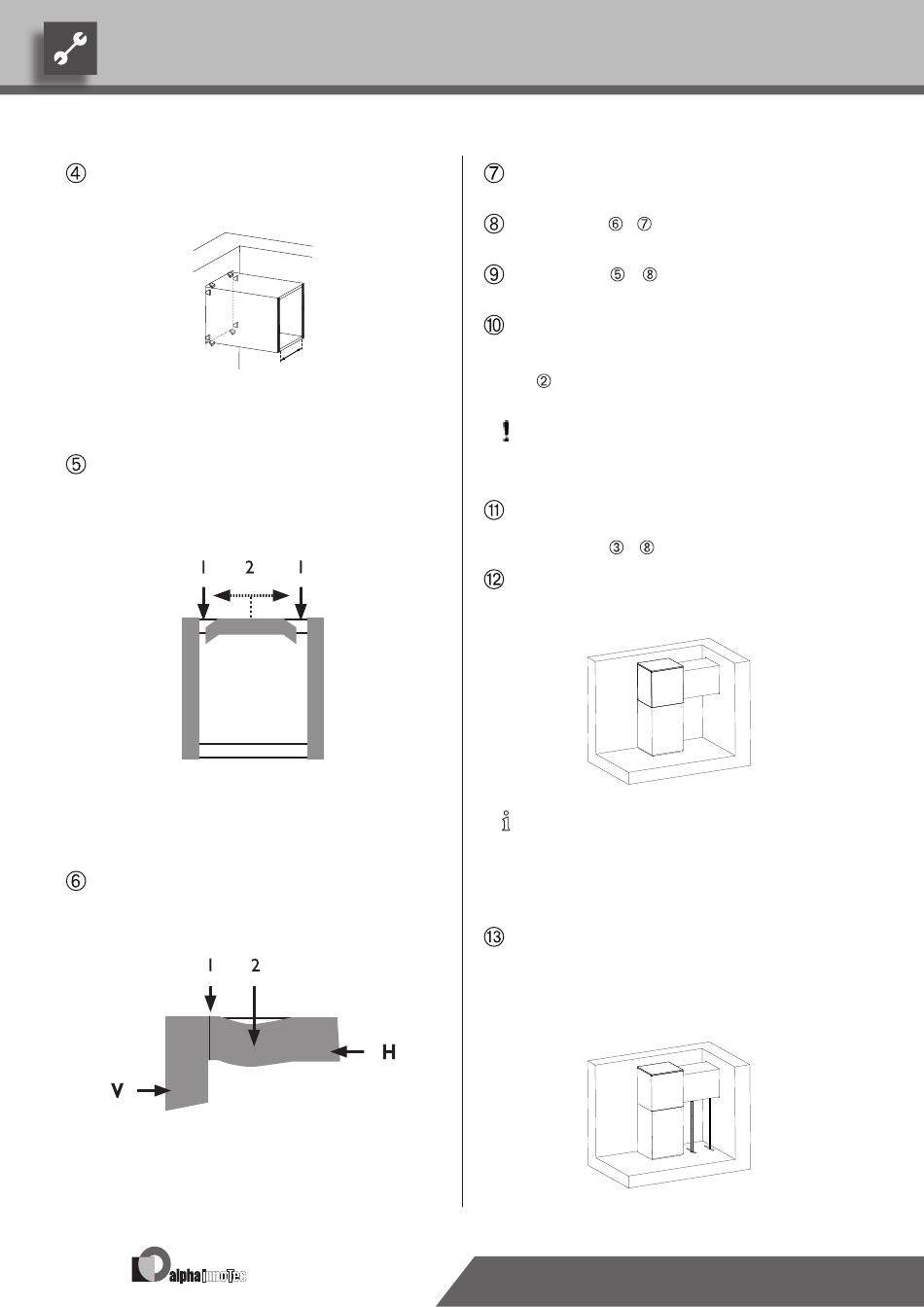 ④

⑤

1 2 1

⑥

1 2

H

V

⑦

⑧ ⑥ ⑦

⑨ ⑤ ⑧

⑩

②

!

⑪

③ ⑧

⑫

i

⑬

alpha innoTec