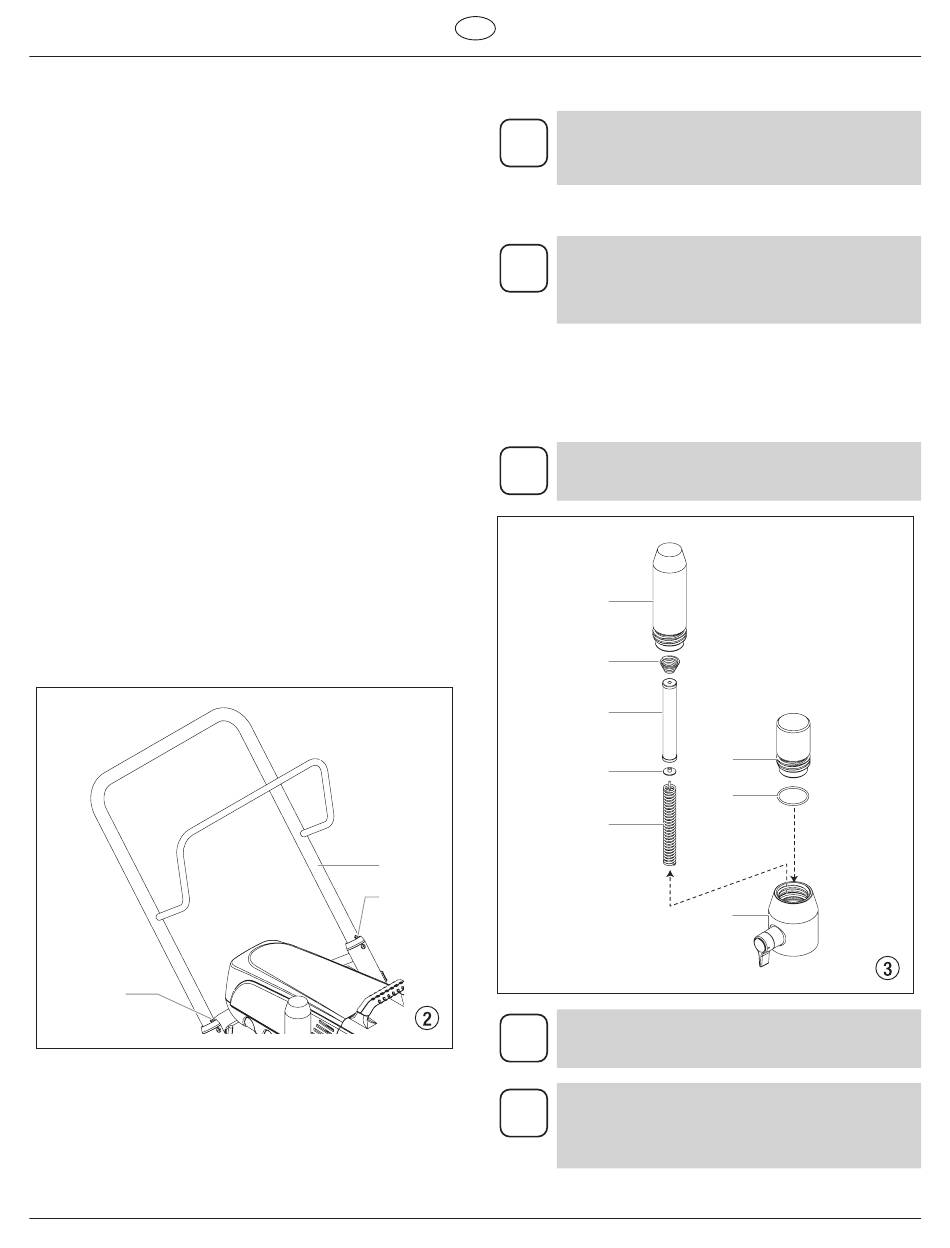 2

3