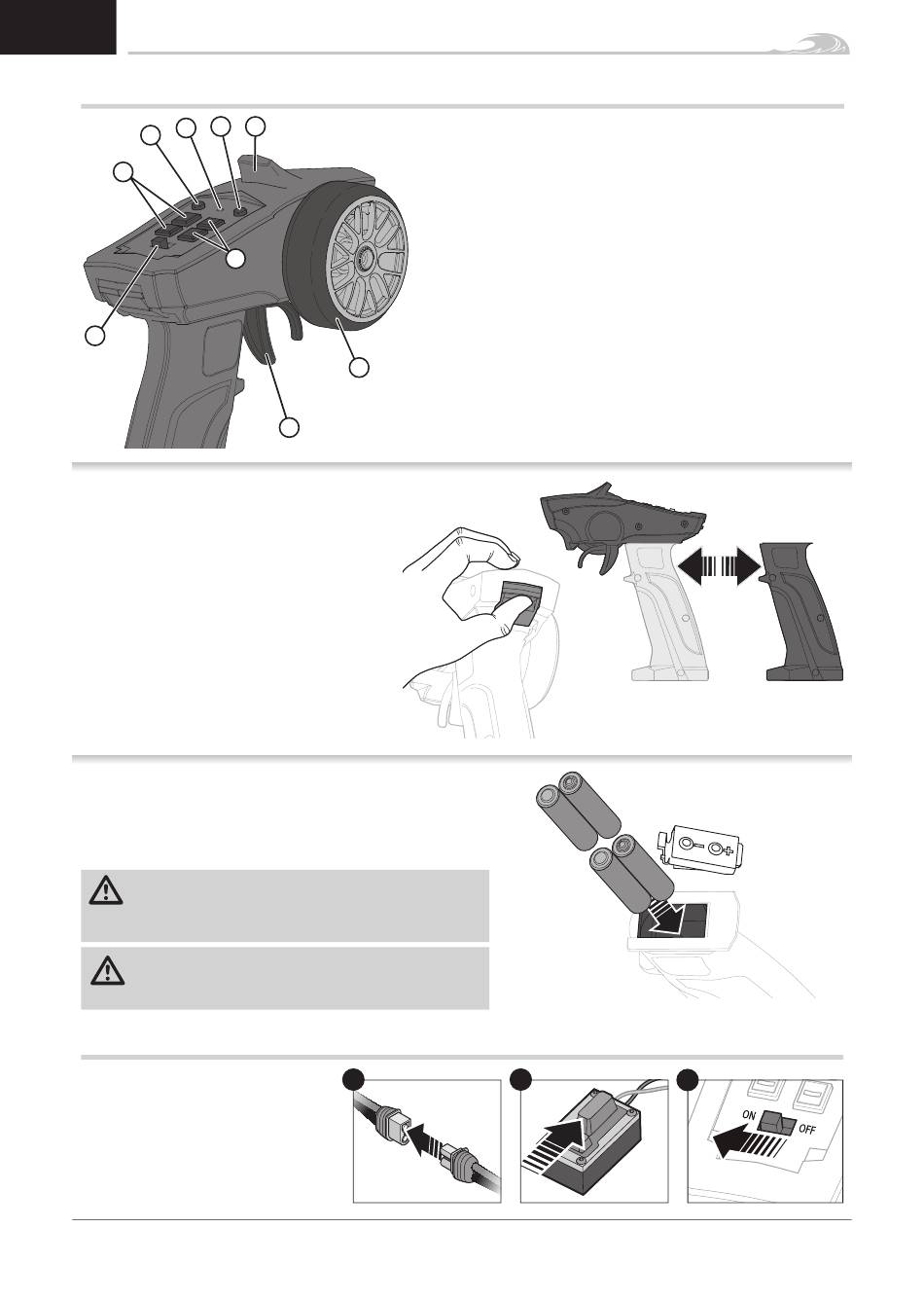 ON
OFF