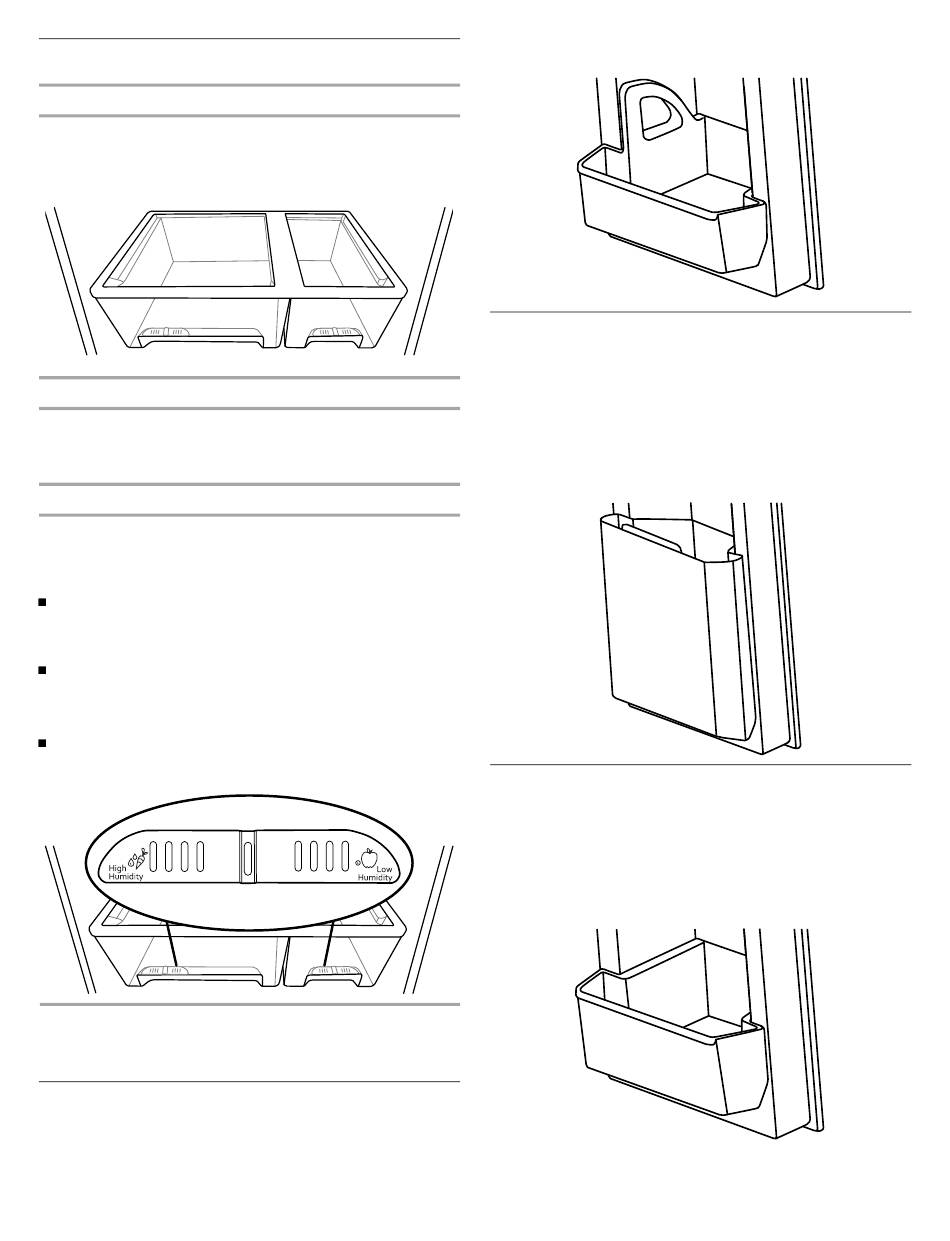 High Humidity

Low Humidity