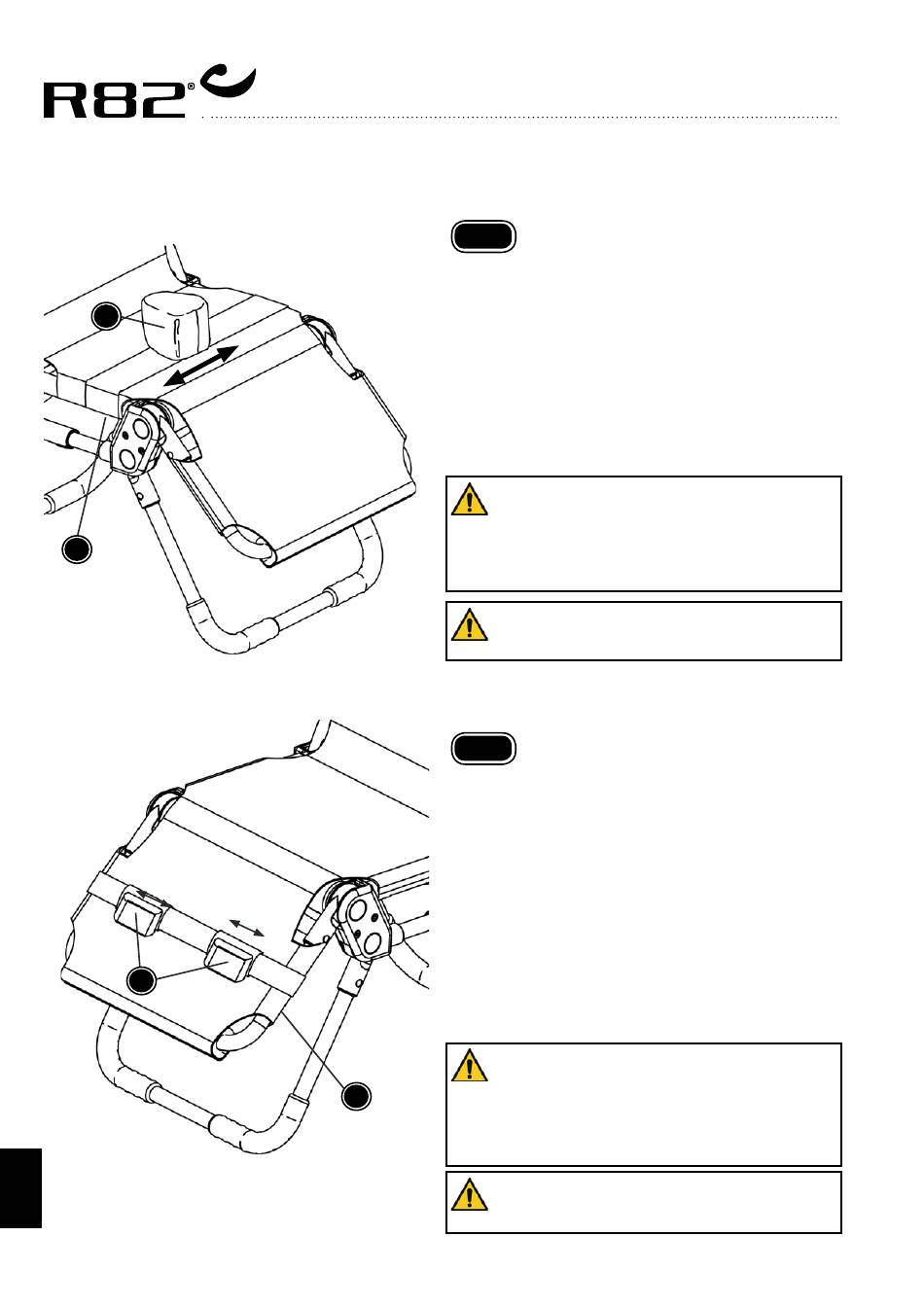 R82®