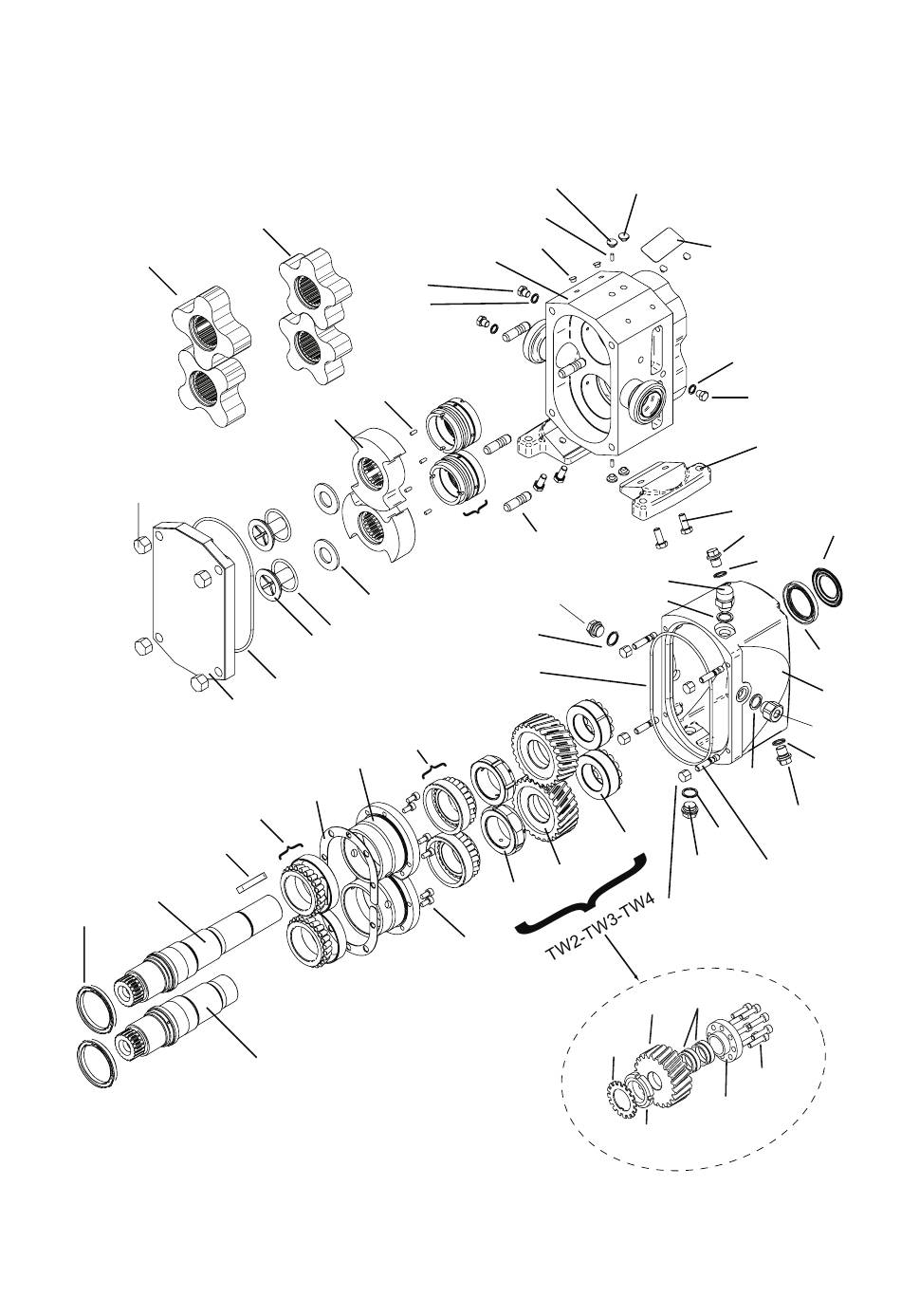 TW2-TW3-TW4