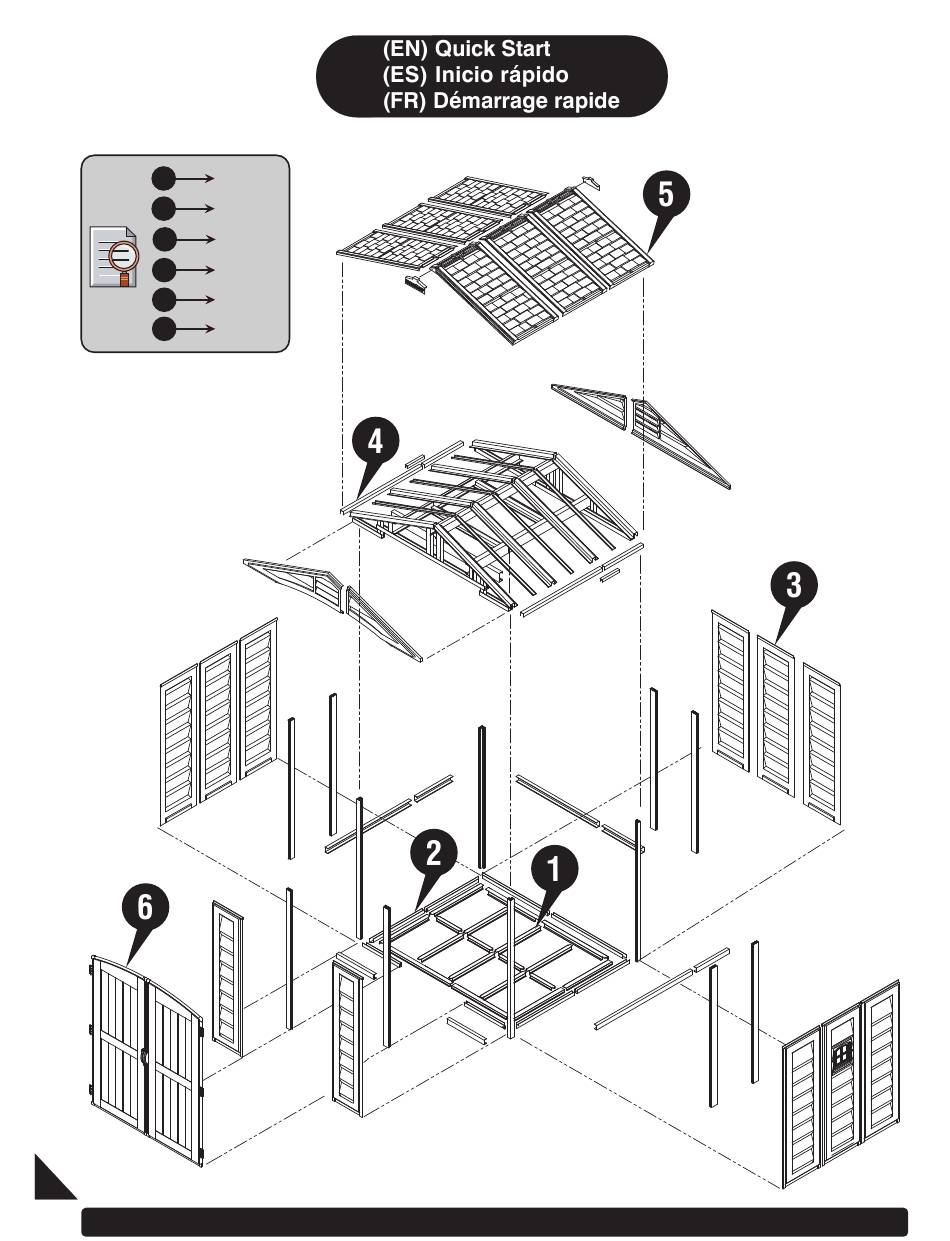 (EN) Quick Start
(ES) Inicio rápido
(FR) Démarrage rapide

5

4

3

2

1

6