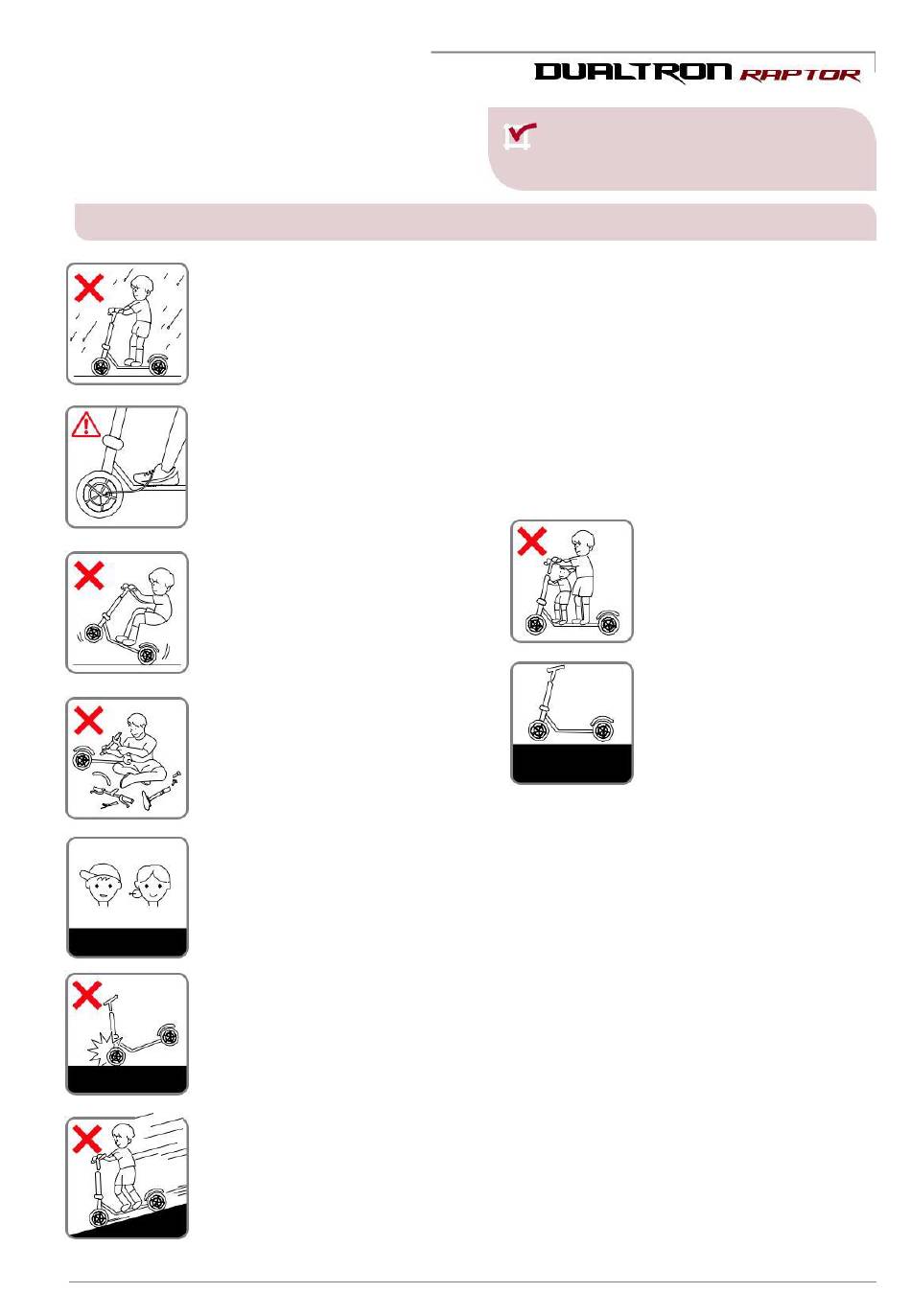 DUALTRON RAPTOR