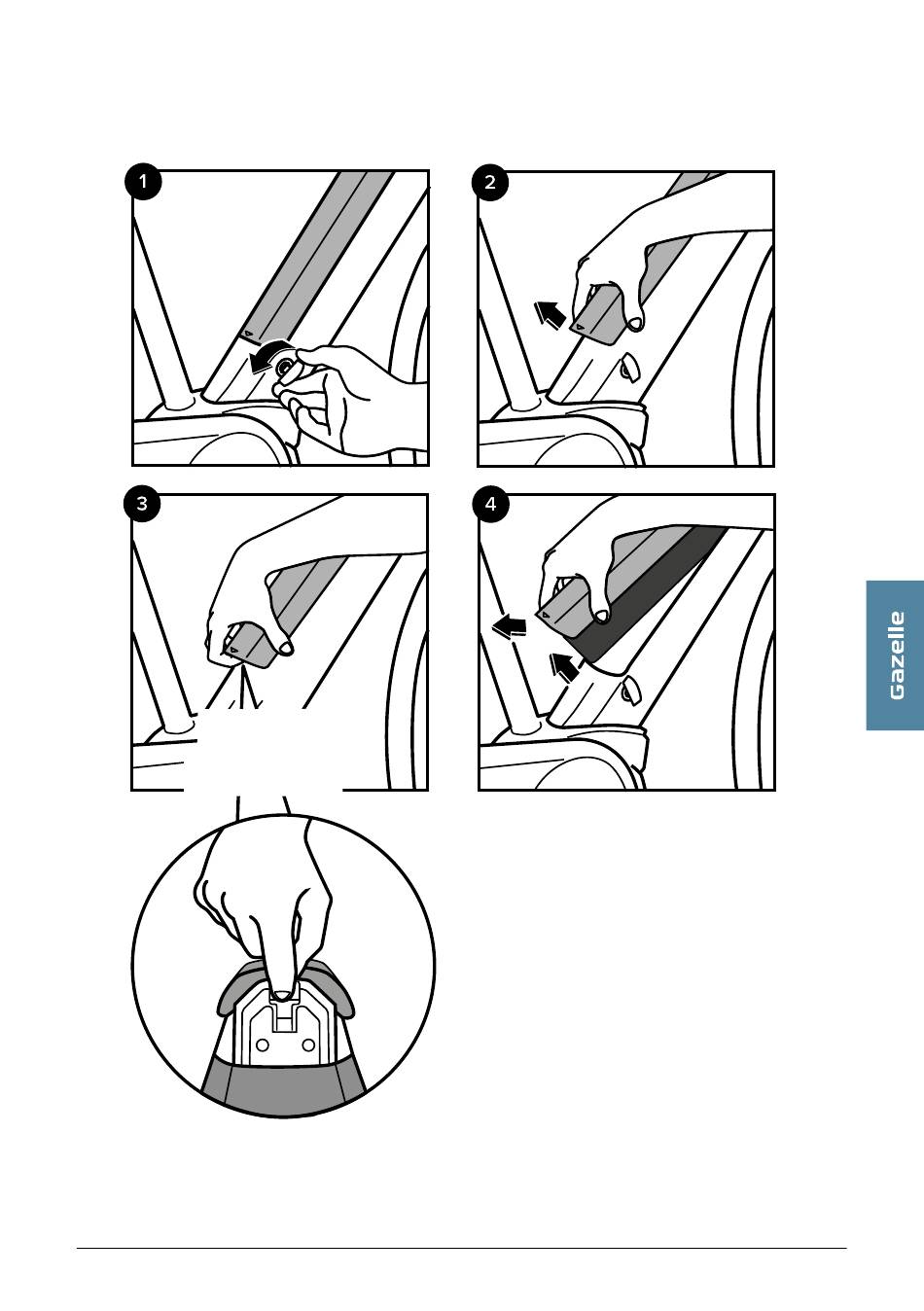 1

2

3

4

Gazelle