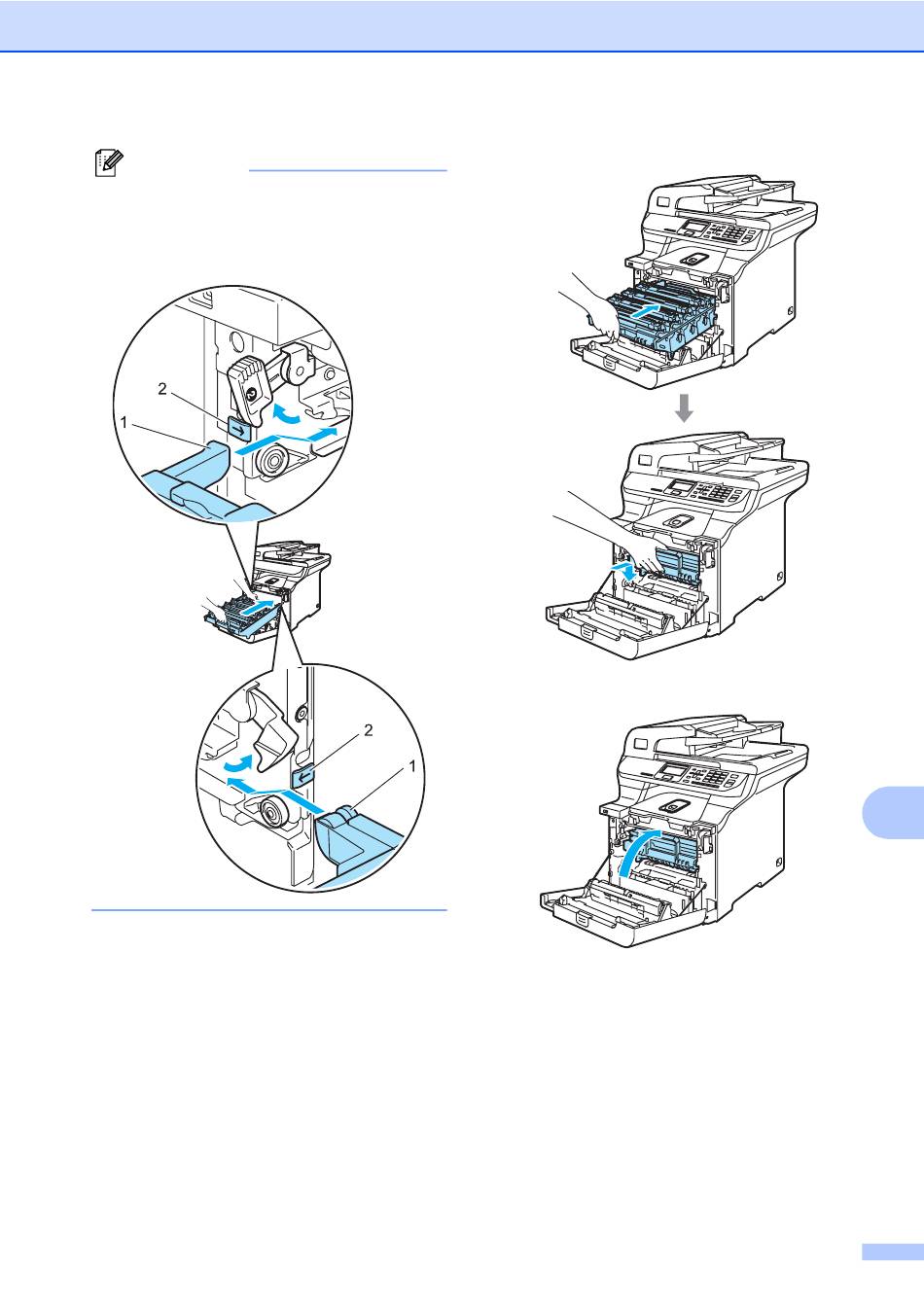 2

1

2

1