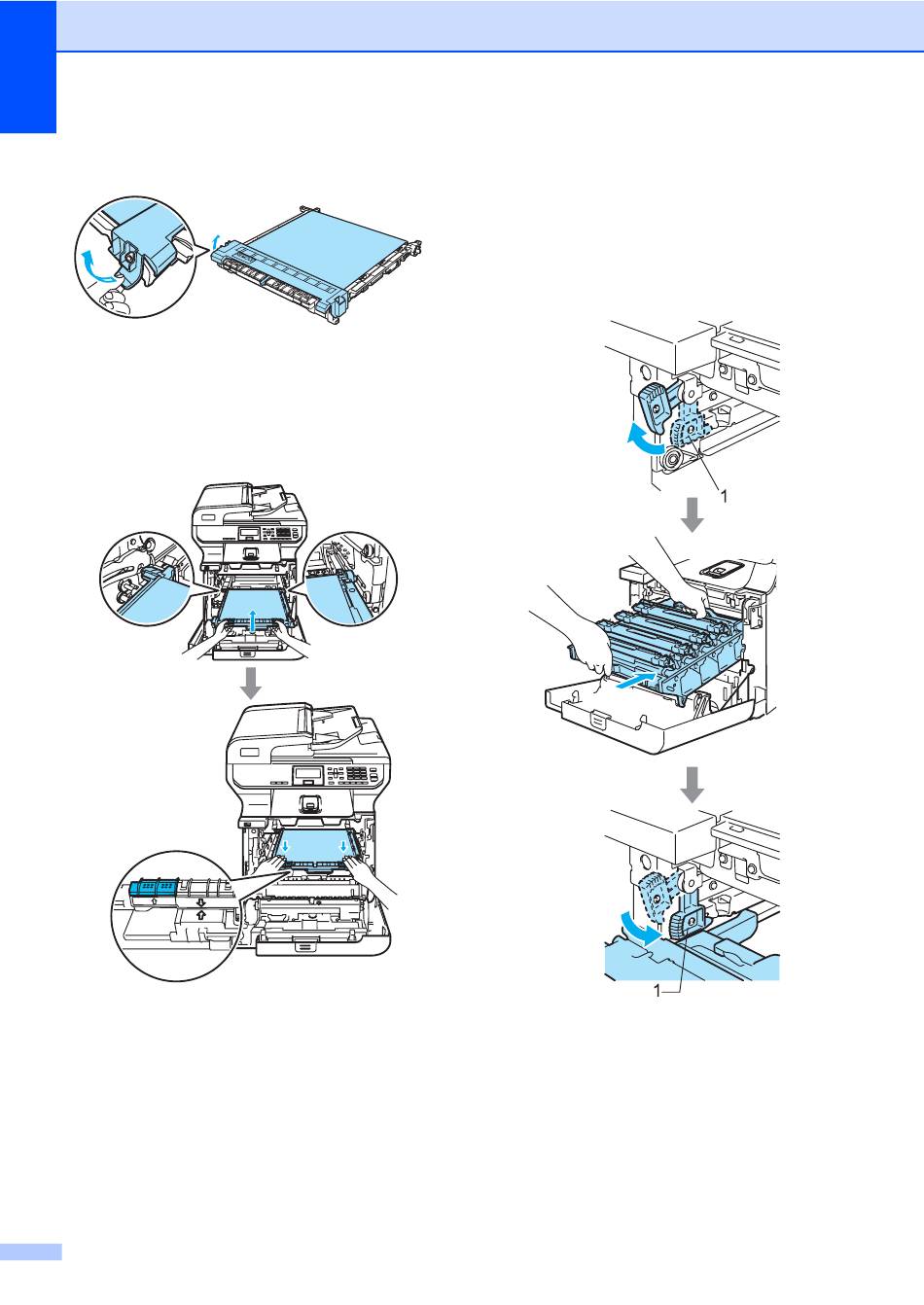 1

1