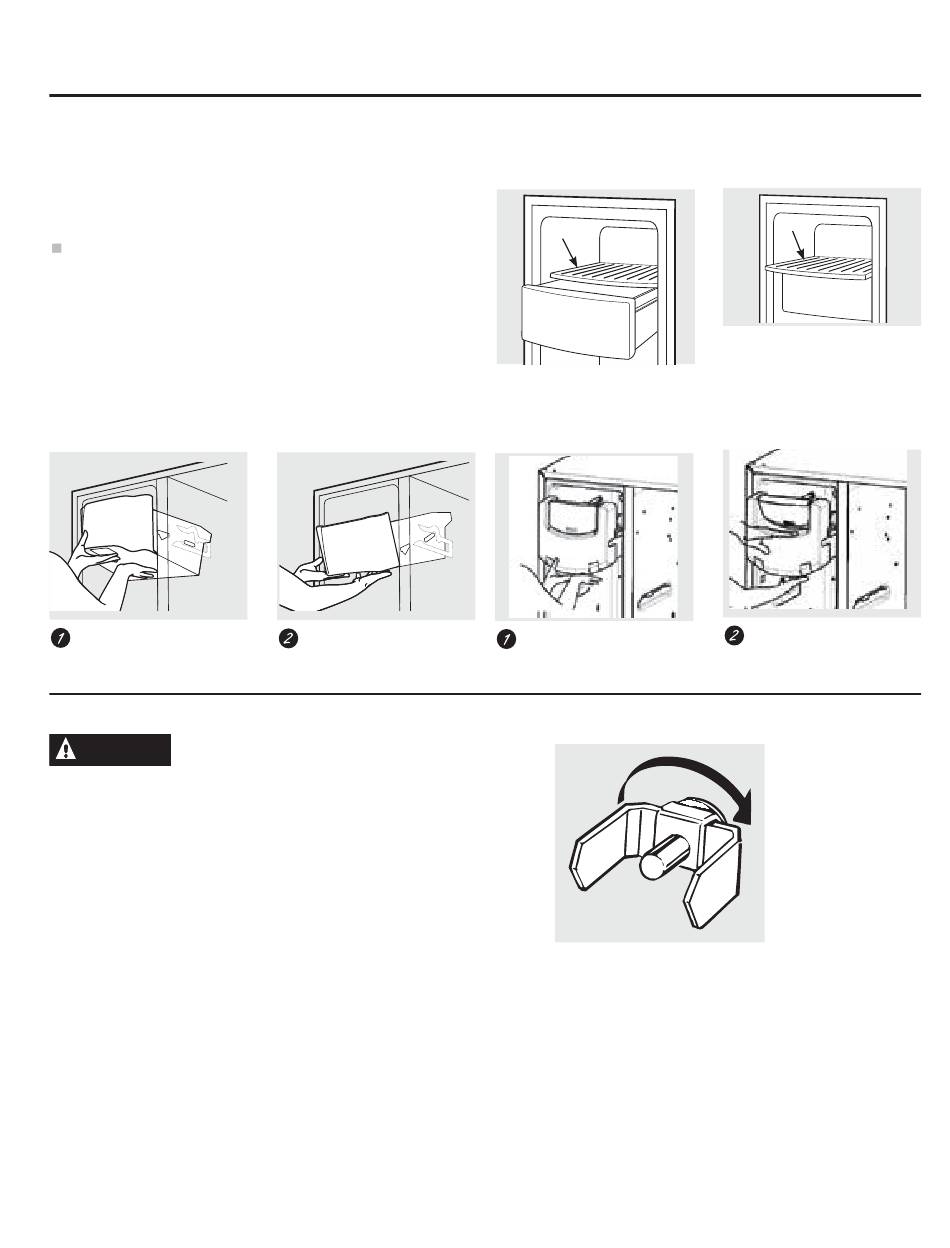 1

2

1

2