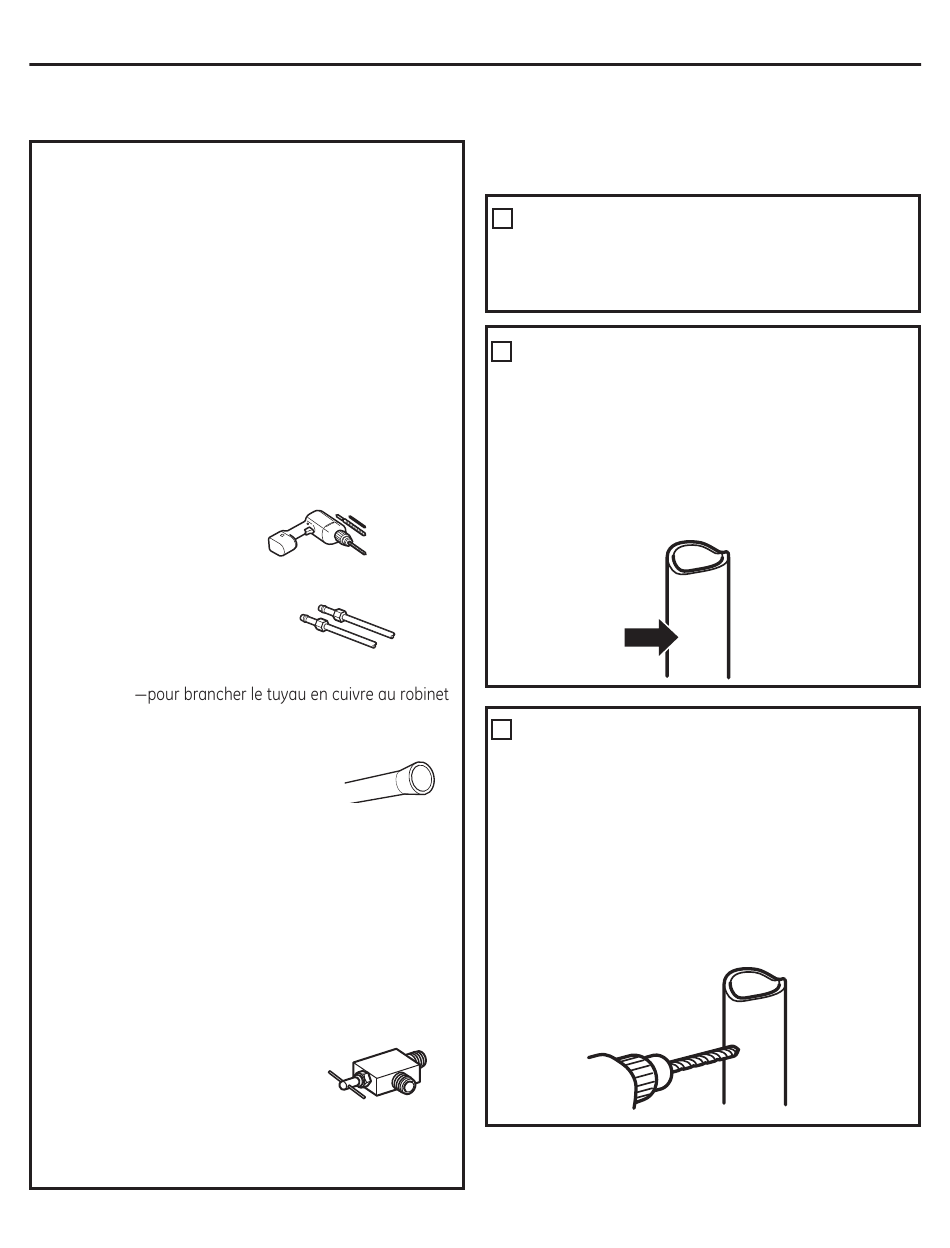 —pour brancher le tuyau en cuivre au robinet