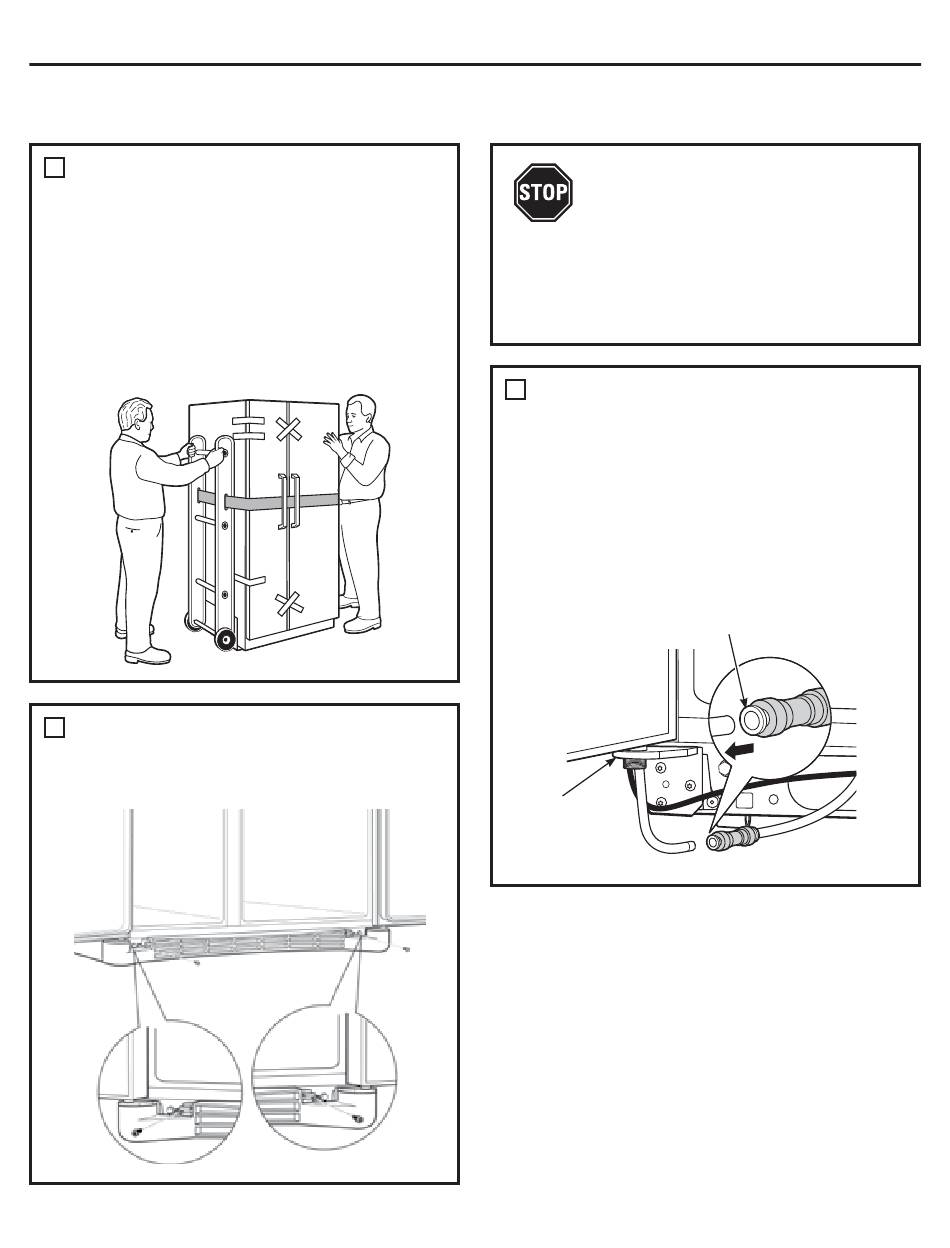 STOP